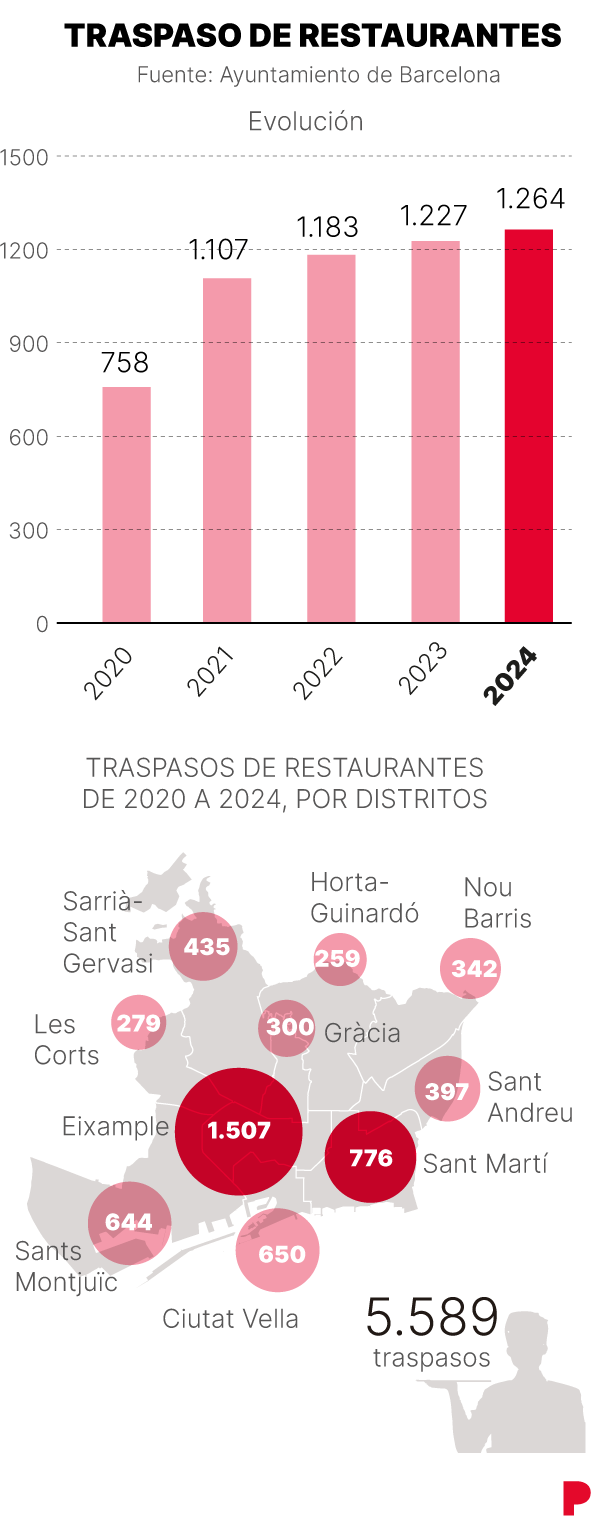 TRASPASO DE RESTAURANTES

Fuente: Ayuntamiento de Barcelona

Evolución

1500
1200
900
600
300
0

758
1.107
1.183
1.227
1.264

2020
2021
2022
2023
2024

TRASPASOS DE RESTAURANTES DE 2020 A 2024, POR DISTRITOS

Sarrià-Sant Gervasi
435

Horta-Guinardó
259

Nou Barris
342

Les Corts
279

300
Gràcia

397
Sant Andreu

Eixample
1.507

776
Sant Martí

644
Sants Montjuïc

650
Ciutat Vella

5.589
traspasos

P