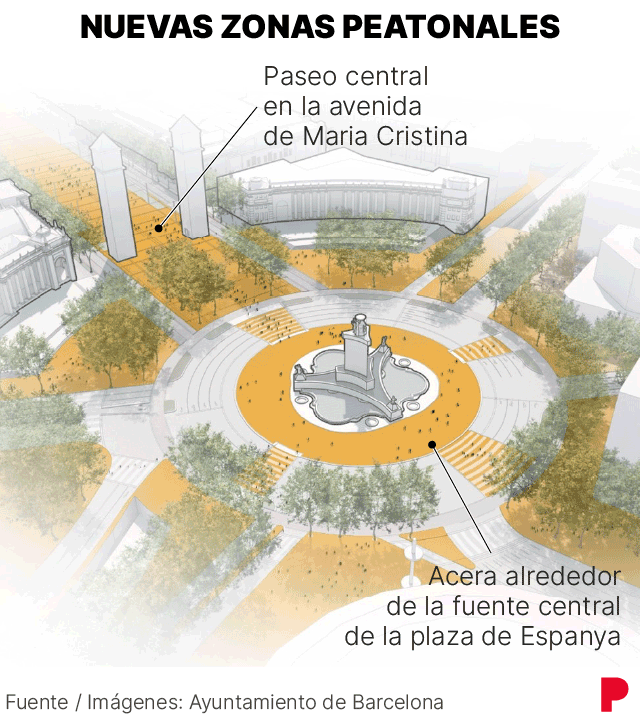 NUEVAS ZONAS PEATONALES

Paseo central en la avenida de Maria Cristina

Acera alrededor de la fuente central de la plaza de Espanya

Fuente / Imágenes: Ayuntamiento de Barcelona

P