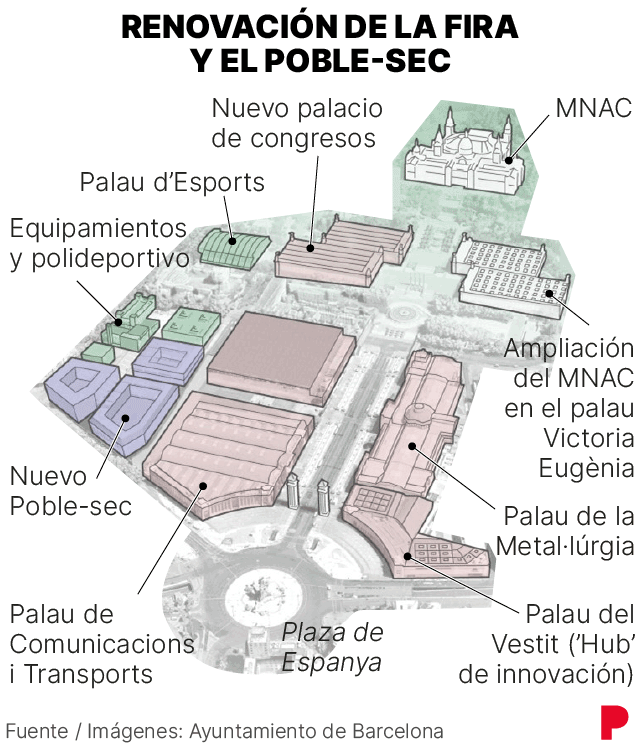 RENOVACIÓN DE LA FIRA Y EL POBLE-SEC

Nuevo palacio de congresos

MNAC

Palau d'Esports

Equipamientos y polideportivo

Ampliación del MNAC en el palau Victoria Eugènia

Nuevo Poble-sec

Palau de la Metal·lúrgia

Palau de Comunicacions i Transports

Plaza de Espanya

Palau del Vestit ('Hub' de innovación)

Fuente / Imágenes: Ayuntamiento de Barcelona

P