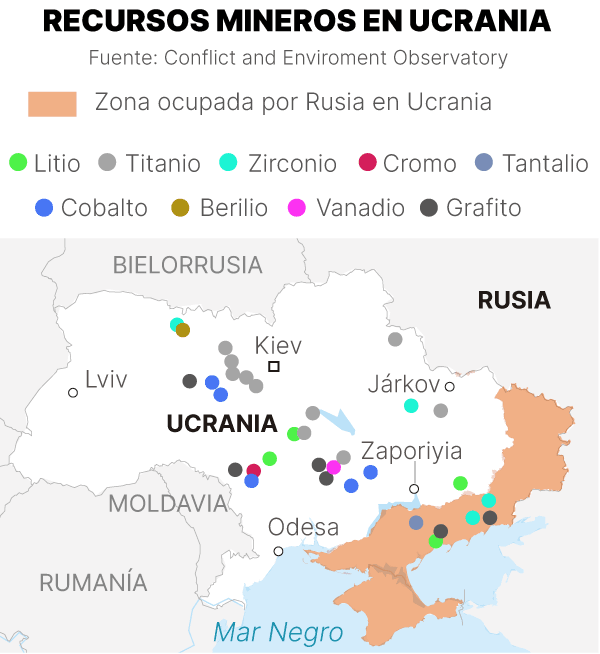 RECURSOS MINEROS EN UCRANIA
Fuente: Conflict and Enviroment Observatory

Zona ocupada por Rusia en Ucrania

Litio Titanio Zirconio Cromo Tantalio
Cobalto Berilio Vanadio Grafito

BIELORRUSIA
RUSIA
Kiev
Lviv
Járkov
UCRANIA
Zaporiyia
MOLDAVIA
Odesa
RUMANÍA
Mar Negro