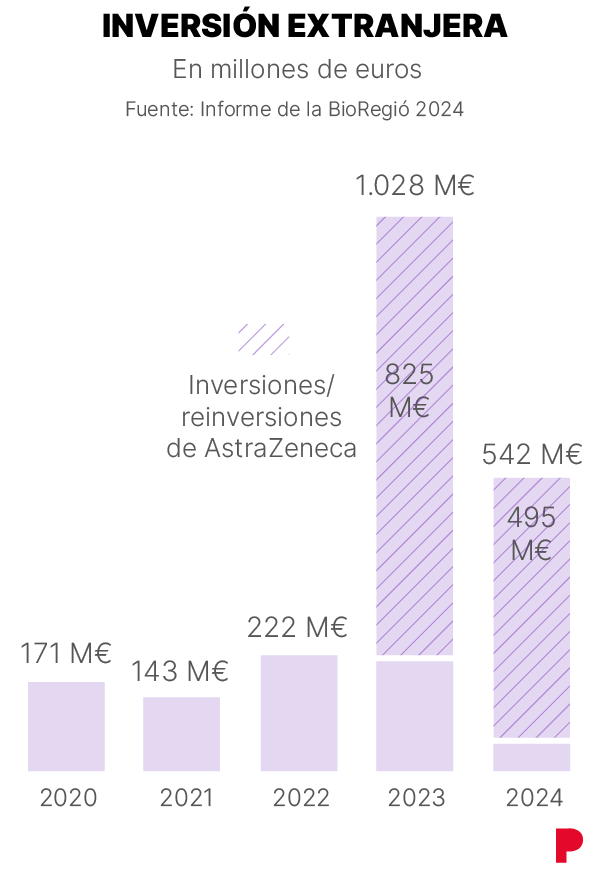 INVERSIÓN EXTRANJERA

En millones de euros

Fuente: Informe de la BioRegió 2024

1.028 M€

Inversiones/ reinversiones de AstraZeneca

825 M€

542 M€

495 M€

171 M€

143 M€

222 M€

2020

2021

2022

2023

2024

P