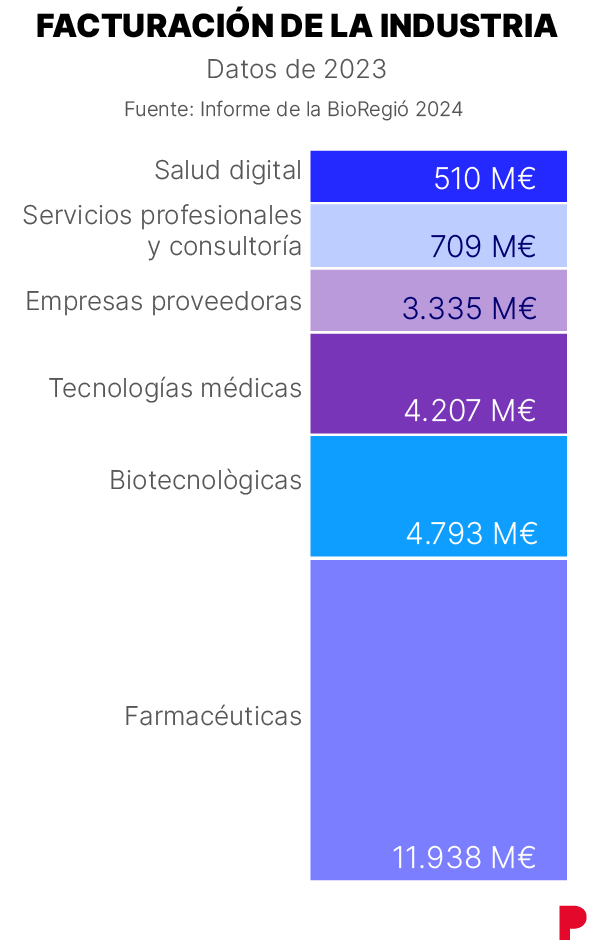 FACTURACIÓN DE LA INDUSTRIA

Datos de 2023

Fuente: Informe de la BioRegió 2024

Salud digital
510 M€

Servicios profesionales y consultoría
709 M€

Empresas proveedoras
3.335 M€

Tecnologías médicas
4.207 M€

Biotecnològicas
4.793 M€

Farmacéuticas
11.938 M€

P