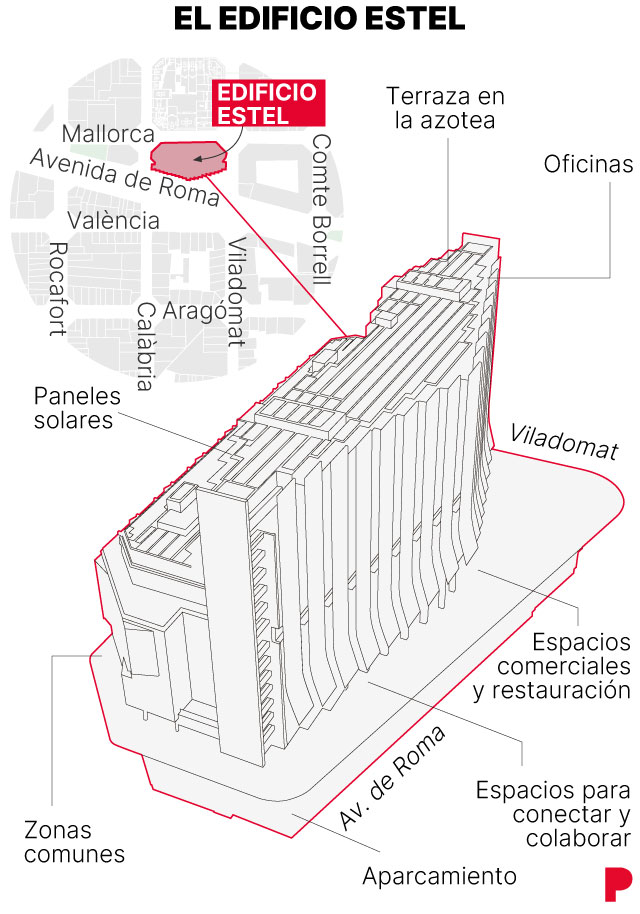 EL EDIFICIO ESTEL

EDIFICIO ESTEL

Mallorca

Avenida de Roma

València

Rocafort

Calàbria

Aragó

Viladomat

Comte Borrell

Terraza en la azotea

Oficinas

Paneles solares

Viladomat

Espacios comerciales y restauración

Av. de Roma

Espacios para conectar y colaborar

Zonas comunes

Aparcamiento

P