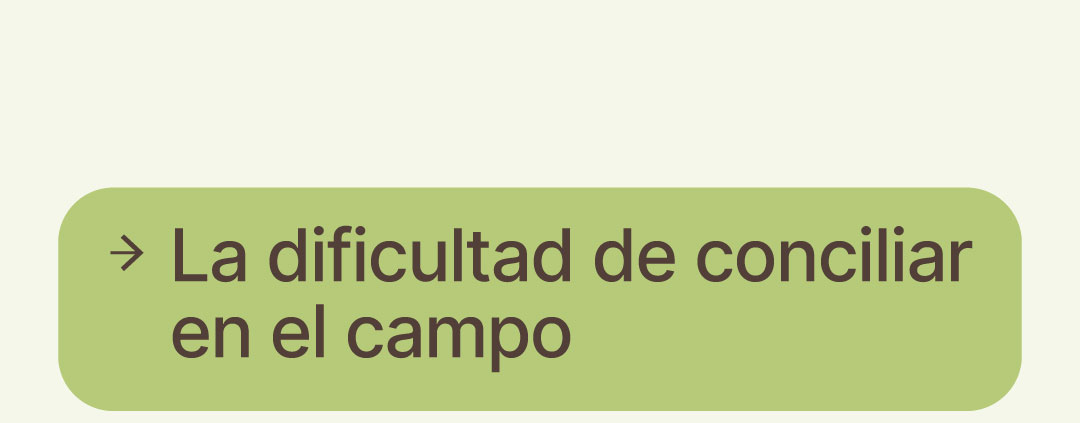 → La dificultad de conciliar en el campo