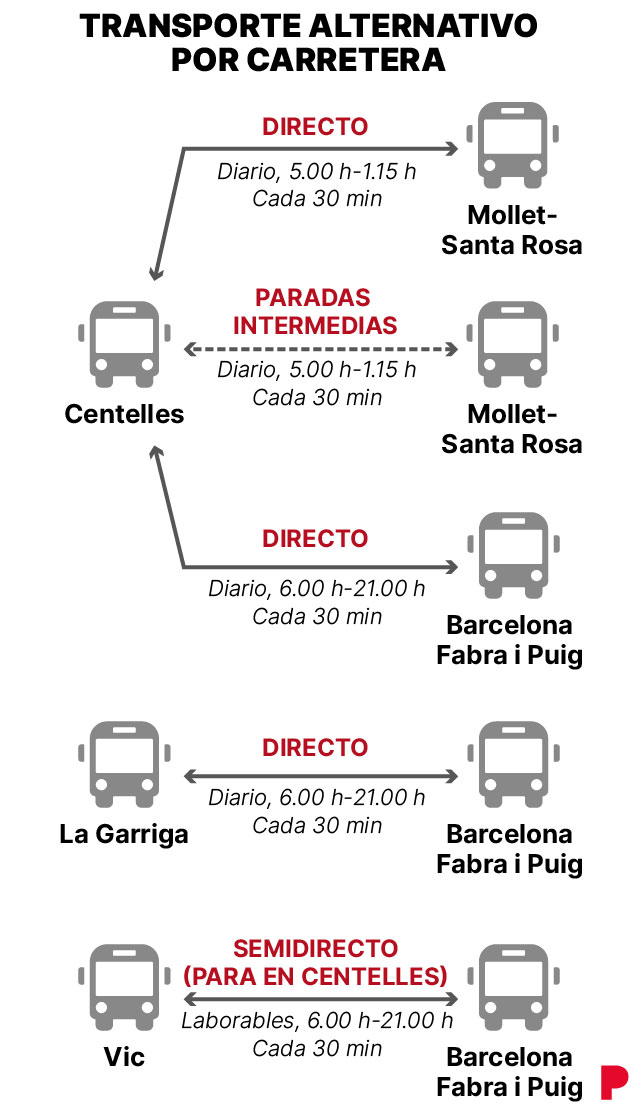 TRANSPORTE ALTERNATIVO POR CARRETERA

DIRECTO
Diario, 5.00 h-1.15 h
Cada 30 min

Mollet-Santa Rosa

Centelles

PARADAS INTERMEDIAS
Diario, 5.00 h-1.15 h
Cada 30 min

Mollet-Santa Rosa

DIRECTO
Diario, 6.00 h-21.00 h
Cada 30 min

Barcelona Fabra i Puig

La Garriga

DIRECTO
Diario, 6.00 h-21.00 h
Cada 30 min

Barcelona Fabra i Puig

Vic

SEMIDIRECTO (PARA EN CENTELLES)
Laborables, 6.00 h-21.00 h
Cada 30 min

Barcelona Fabra i Puig