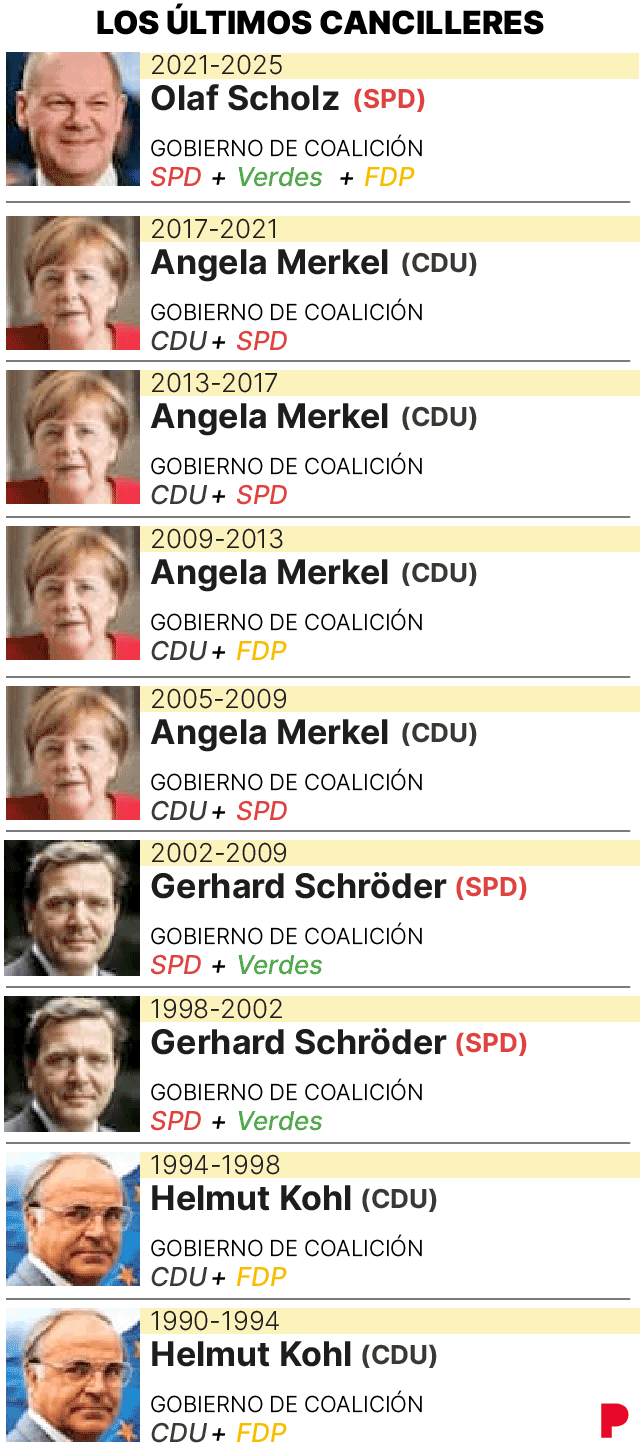 LOS ÚLTIMOS CANCILLERES

2021-2025
Olaf Scholz (SPD)
GOBIERNO DE COALICIÓN
SPD + Verdes + FDP

2017-2021
Angela Merkel (CDU)
GOBIERNO DE COALICIÓN
CDU + SPD

2013-2017
Angela Merkel (CDU)
GOBIERNO DE COALICIÓN
CDU + SPD

2009-2013
Angela Merkel (CDU)
GOBIERNO DE COALICIÓN
CDU + FDP

2005-2009
Angela Merkel (CDU)
GOBIERNO DE COALICIÓN
CDU + SPD

2002-2009
Gerhard Schröder (SPD)
GOBIERNO DE COALICIÓN
SPD + Verdes

1998-2002
Gerhard Schröder (SPD)
GOBIERNO DE COALICIÓN
SPD + Verdes

1994-1998
Helmut Kohl (CDU)
GOBIERNO DE COALICIÓN
CDU + FDP

1990-1994
Helmut Kohl (CDU)
GOBIERNO DE COALICIÓN
CDU + FDP

P