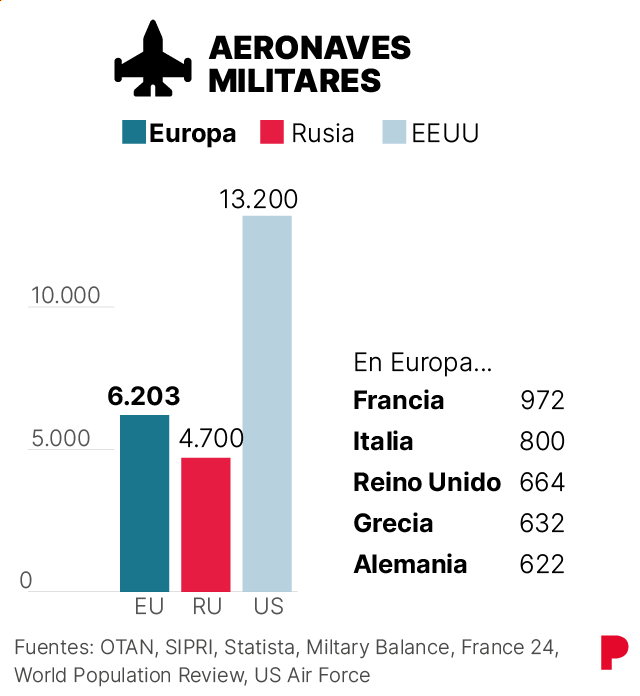 AERONAVES MILITARES

Europa Rusia EEUU

13.200
10.000
6.203
5.000
4.700
0
EU RU US

En Europa...
| Francia | 972 |
|---|---|
| Italia | 800 |
| Reino Unido | 664 |
| Grecia | 632 |
| Alemania | 622 |

Fuentes: OTAN, SIPRI, Statista, Miltary Balance, France 24, World Population Review, US Air Force

P