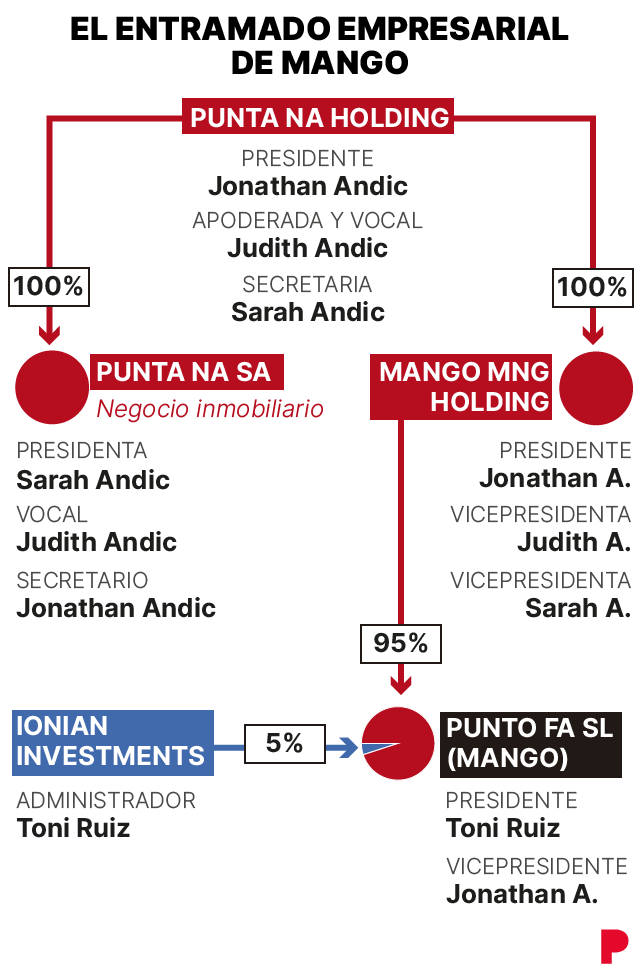 EL ENTRAMADO EMPRESARIAL DE MANGO

PUNTA NA HOLDING

PRESIDENTE
Jonathan Andic
APODERADA Y VOCAL
Judith Andic
SECRETARIA
Sarah Andic

100%

100%

PUNTA NA SA
Negocio inmobiliario

PRESIDENTA
Sarah Andic
VOCAL
Judith Andic
SECRETARIO
Jonathan Andic

MANGO MNG HOLDING

PRESIDENTE
Jonathan A.
VICEPRESIDENTA
Judith A.
VICEPRESIDENTA
Sarah A.

95%

IONIAN INVESTMENTS

5%

ADMINISTRADOR
Toni Ruiz

PUNTO FA SL (MANGO)

PRESIDENTE
Toni Ruiz
VICEPRESIDENTE
Jonathan A.

P