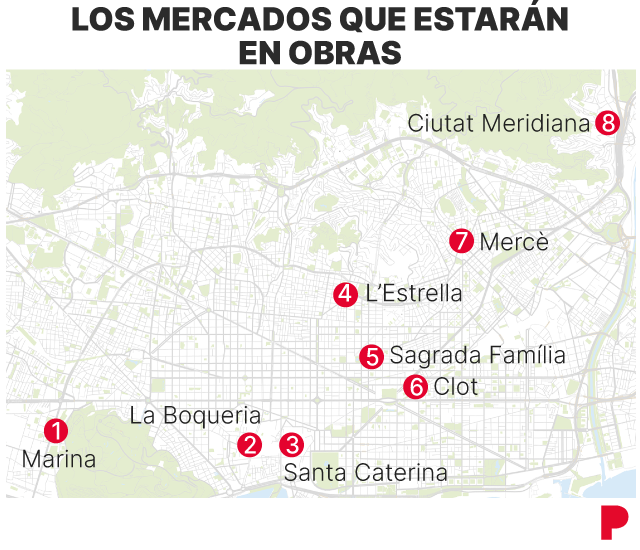 LOS MERCADOS QUE ESTARÁN EN OBRAS

Ciutat Meridiana 8

7 Mercè

4 L'Estrella

5 Sagrada Família

6 Clot

La Boqueria

1

Marina

2

3

Santa Caterina

P