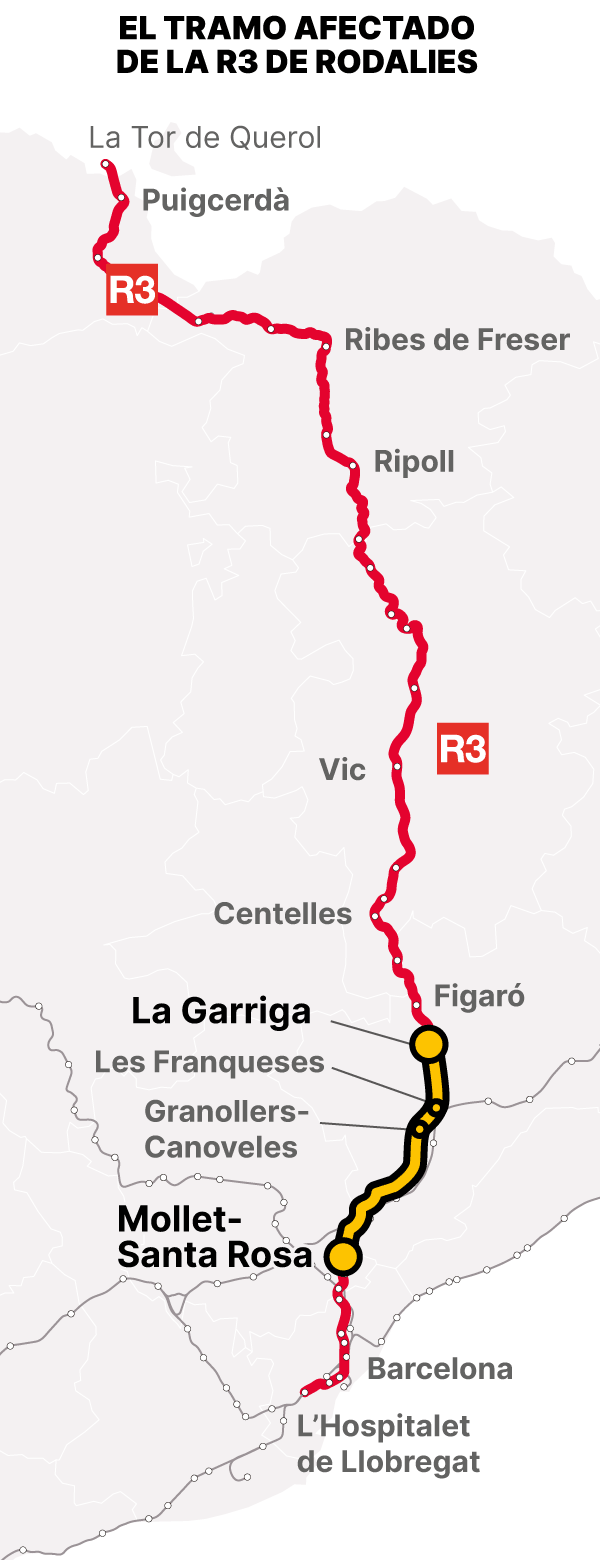 EL TRAMO AFECTADO DE LA R3 DE RODALIES

La Tor de Querol

Puigcerdà

R3

Ribes de Freser

Ripoll

R3

Vic

Centelles

Figaró

La Garriga

Les Franqueses

Granollers-Canoveles

Mollet-Santa Rosa

Barcelona

L'Hospitalet de Llobregat