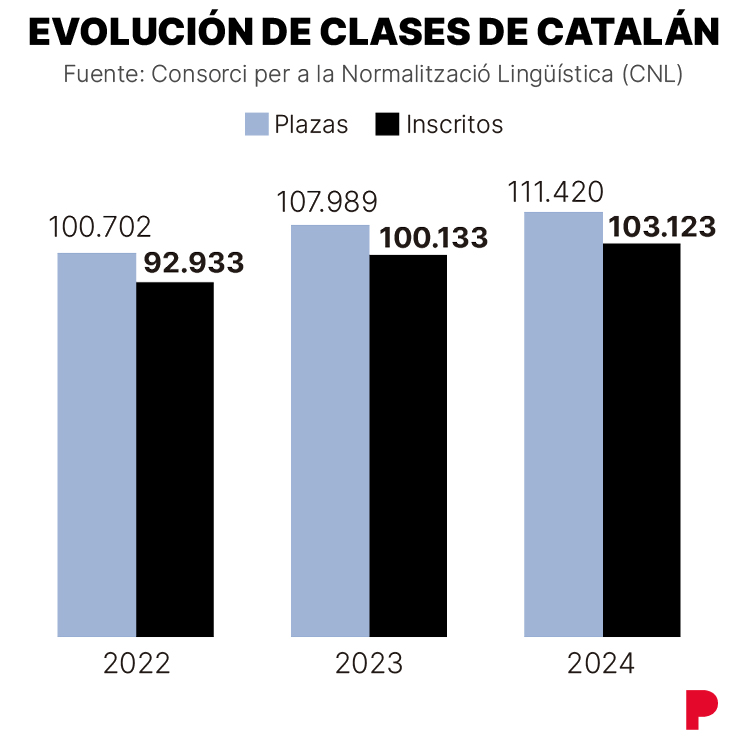 EVOLUCIÓN DE CLASES DE CATALÁN
Fuente: Consorci per a la Normalització Lingüística (CNL)

Plazas Inscritos

100.702 92.933
107.989 100.133
111.420 103.123

2022 2023 2024

P