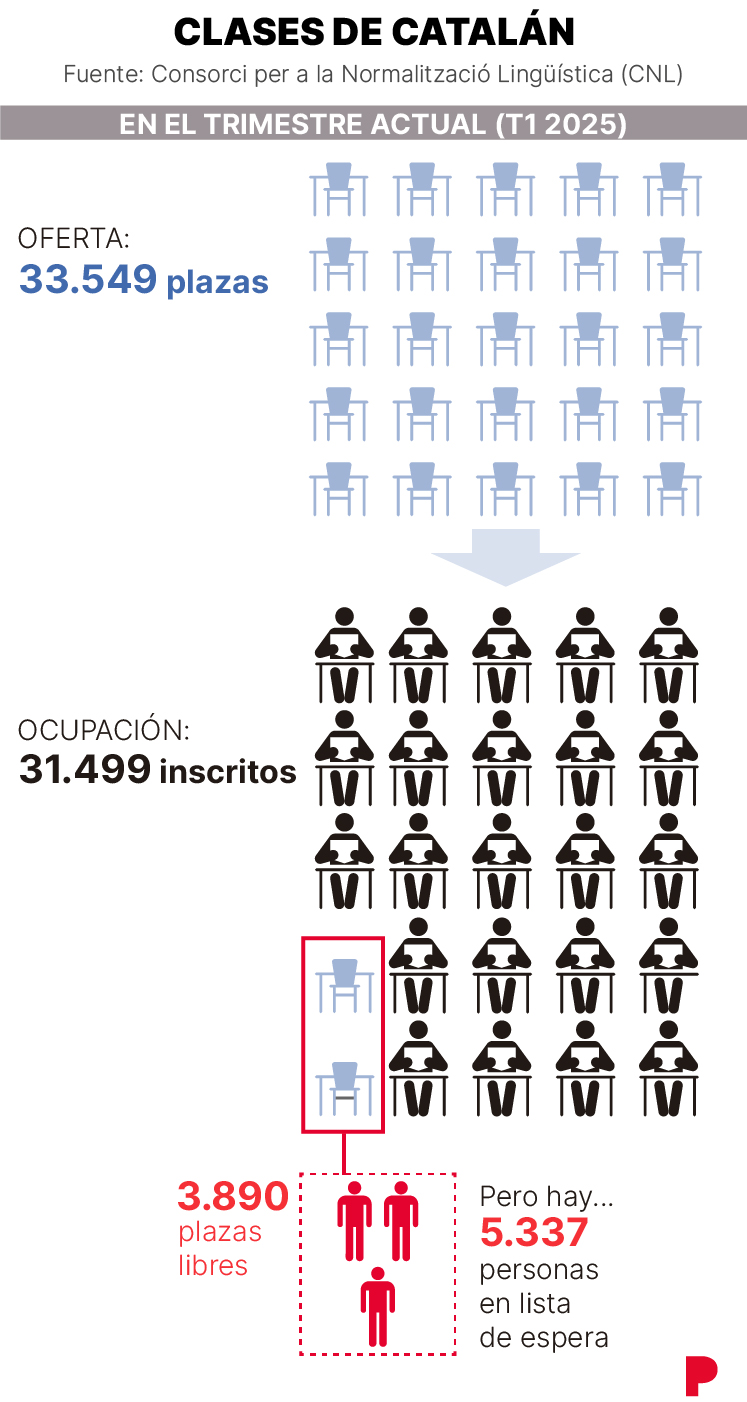 CLASES DE CATALÁN
Fuente: Consorci per a la Normalització Lingüística (CNL)

EN EL TRIMESTRE ACTUAL (T1 2025)

OFERTA:
33.549 plazas

OCUPACIÓN:
31.499 inscritos

3.890
plazas
libres

Pero hay...
5.337
personas
en lista
de espera

P