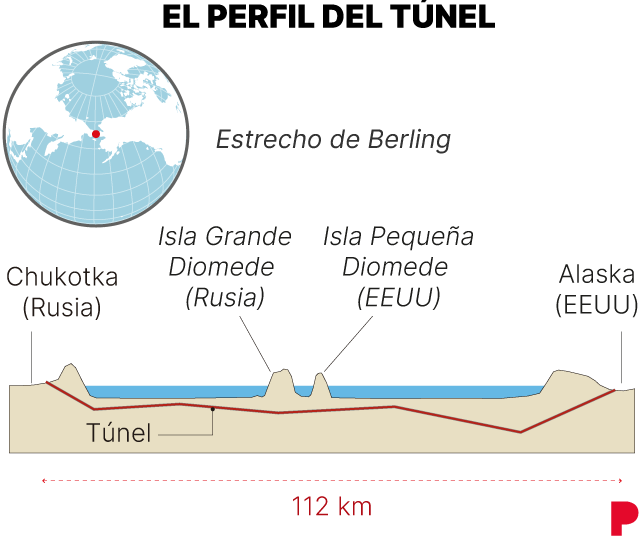 EL PERFIL DEL TÚNEL

Estrecho de Berling

Chukotka (Rusia)

Isla Grande Diomede (Rusia)

Isla Pequeña Diomede (EEUU)

Alaska (EEUU)

Túnel

112 km

P