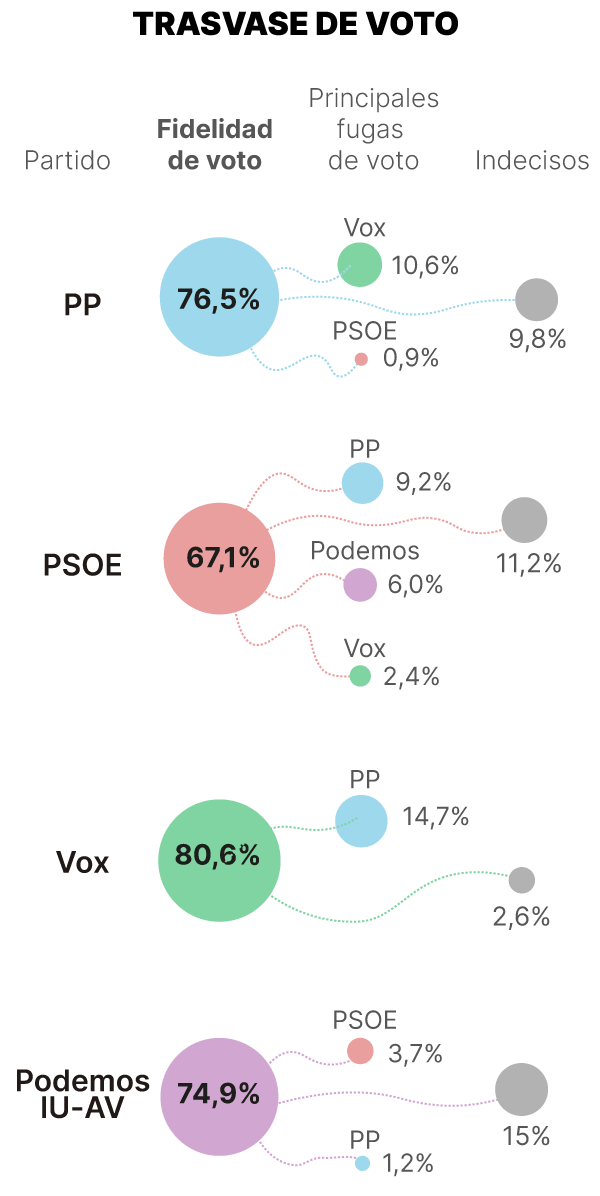 TRASVASE DE VOTO

Partido

Fidelidad de voto

Principales fugas de voto

Indecisos

PP
76,5%
Vox 10,6%
PSOE 0,9%
9,8%

PSOE
67,1%
PP 9,2%
Podemos 6,0%
Vox 2,4%
11,2%

Vox
80,6%
PP 14,7%
2,6%

Podemos IU-AV
74,9%
PSOE 3,7%
PP 1,2%
15%