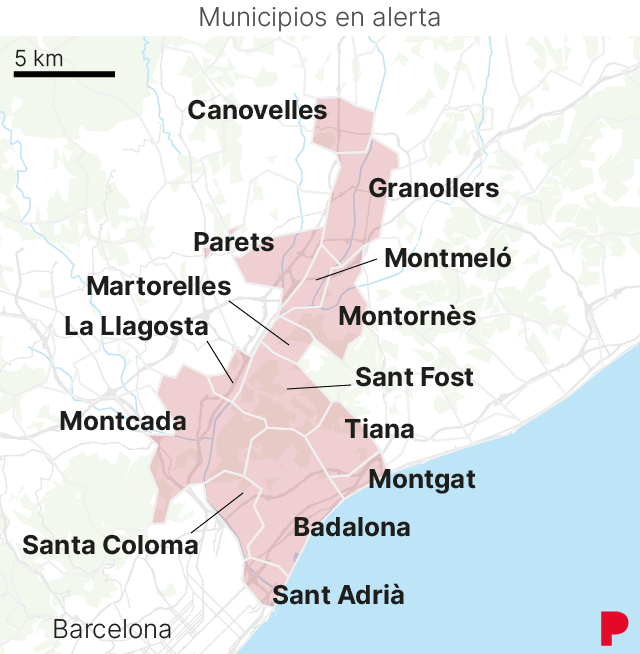 Municipios en alerta

5 km

Canovelles
Granollers
Parets
Montmeló
Martorelles
Montornès
La Llagosta
Sant Fost
Montcada
Tiana
Montgat
Badalona
Santa Coloma
Sant Adrià
Barcelona

P