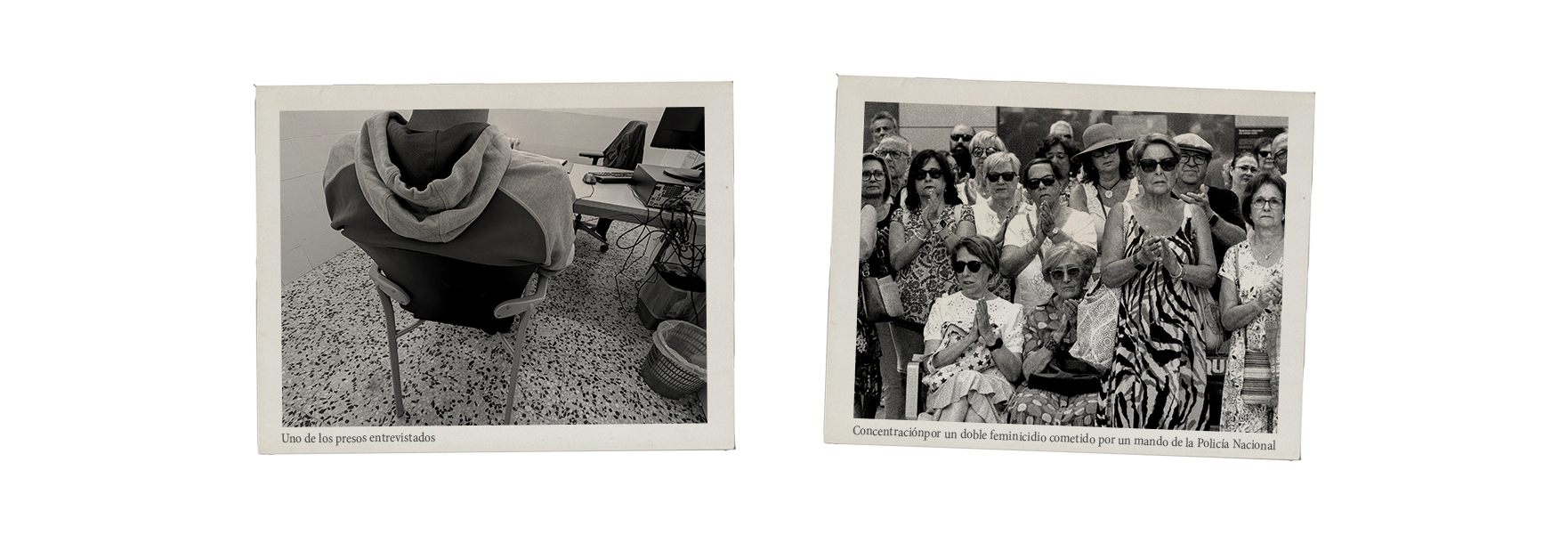 Uno de los presos entrevistados

Concentraciónpor un doble feminicidio cometido por un mando de la Policía Nacional