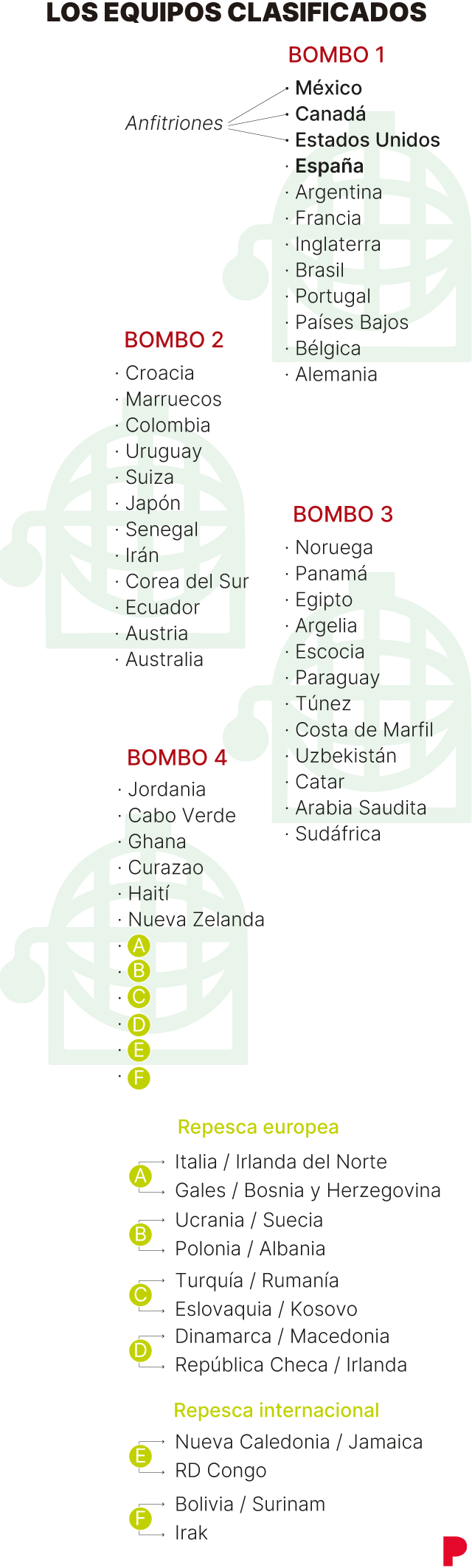 LOS EQUIPOS CLASIFICADOS

BOMBO 1

Anfitriones

· México
· Canadá
· Estados Unidos
· España
· Argentina
· Francia
· Inglaterra
· Brasil
· Portugal
· Países Bajos
· Bélgica
· Alemania

BOMBO 2

· Croacia
· Marruecos
· Colombia
· Uruguay
· Suiza
· Japón
· Senegal
· Irán
· Corea del Sur
· Ecuador
· Austria
· Australia

BOMBO 3

· Noruega
· Panamá
· Egipto
· Argelia
· Escocia
· Paraguay
· Túnez
· Costa de Marfil
· Uzbekistán
· Catar
· Arabia Saudita
· Sudáfrica

BOMBO 4

· Jordania
· Cabo Verde
· Ghana
· Curazao
· Haití
· Nueva Zelanda
· A
· B
· C
· D
· E
· F

Repesca europea

A Italia / Irlanda del Norte
Gales / Bosnia y Herzegovina

B Ucrania / Suecia
Polonia / Albania

C Turquía / Rumanía
Eslovaquia / Kosovo

D Dinamarca / Macedonia
República Checa / Irlanda

Repesca internacional

E Nueva Caledonia / Jamaica
RD Congo

F Bolivia / Surinam
Irak

P