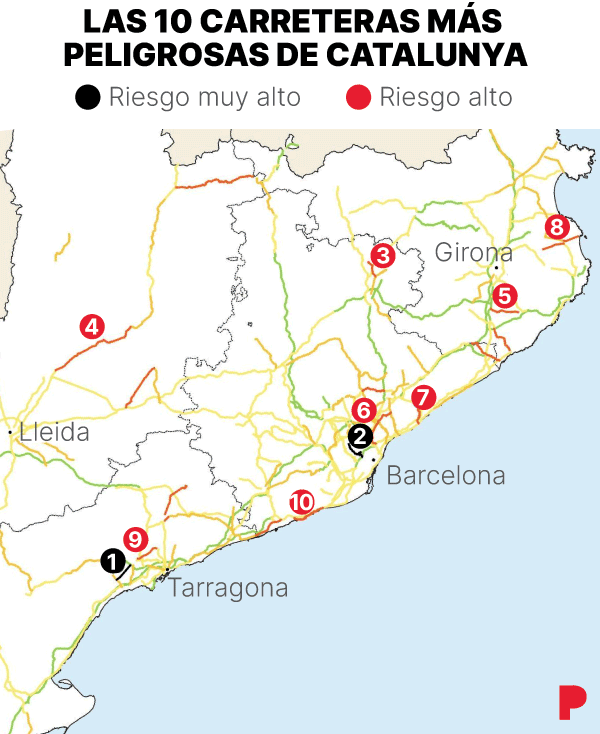 LAS 10 CARRETERAS MÁS PELIGROSAS DE CATALUNYA

Riesgo muy alto Riesgo alto

8
3
Girona
5
4
7
6
Lleida
2
Barcelona
10
9
1
Tarragona

P