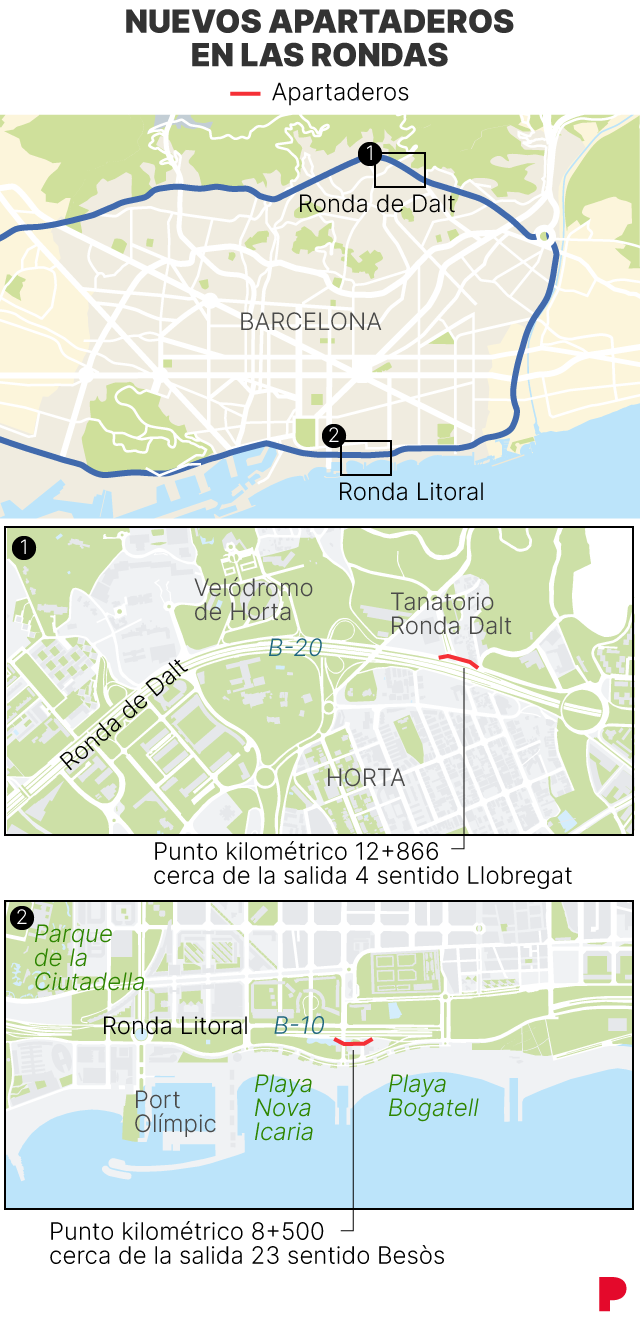 NUEVOS APARTADEROS EN LAS RONDAS

Apartaderos

1
Ronda de Dalt

BARCELONA

2
Ronda Litoral

1
Velódromo de Horta
Tanatorio Ronda Dalt
B-20
Ronda de Dalt
HORTA

Punto kilométrico 12+866
cerca de la salida 4 sentido Llobregat

2
Parque de la Ciutadella
Ronda Litoral
B-10
Port Olímpic
Playa Nova Icaria
Playa Bogatell

Punto kilométrico 8+500
cerca de la salida 23 sentido Besòs

P