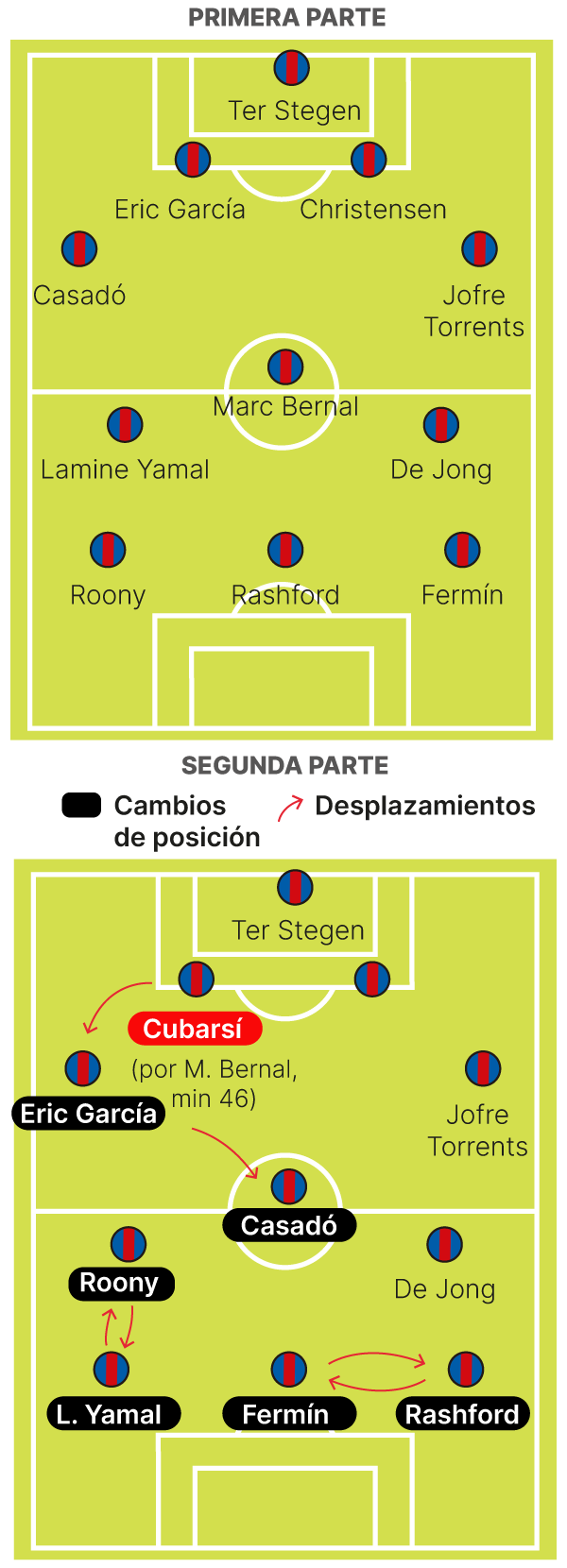 PRIMERA PARTE

Ter Stegen

Eric García

Christensen

Casadó

Jofre Torrents

Marc Bernal

Lamine Yamal

De Jong

Roony

Rashford

Fermín

SEGUNDA PARTE

Cambios de posición

Desplazamientos

Ter Stegen

Cubarsí

(por M. Bernal, min 46)

Eric García

Jofre Torrents

Casadó

Roony

De Jong

L. Yamal

Fermín

Rashford