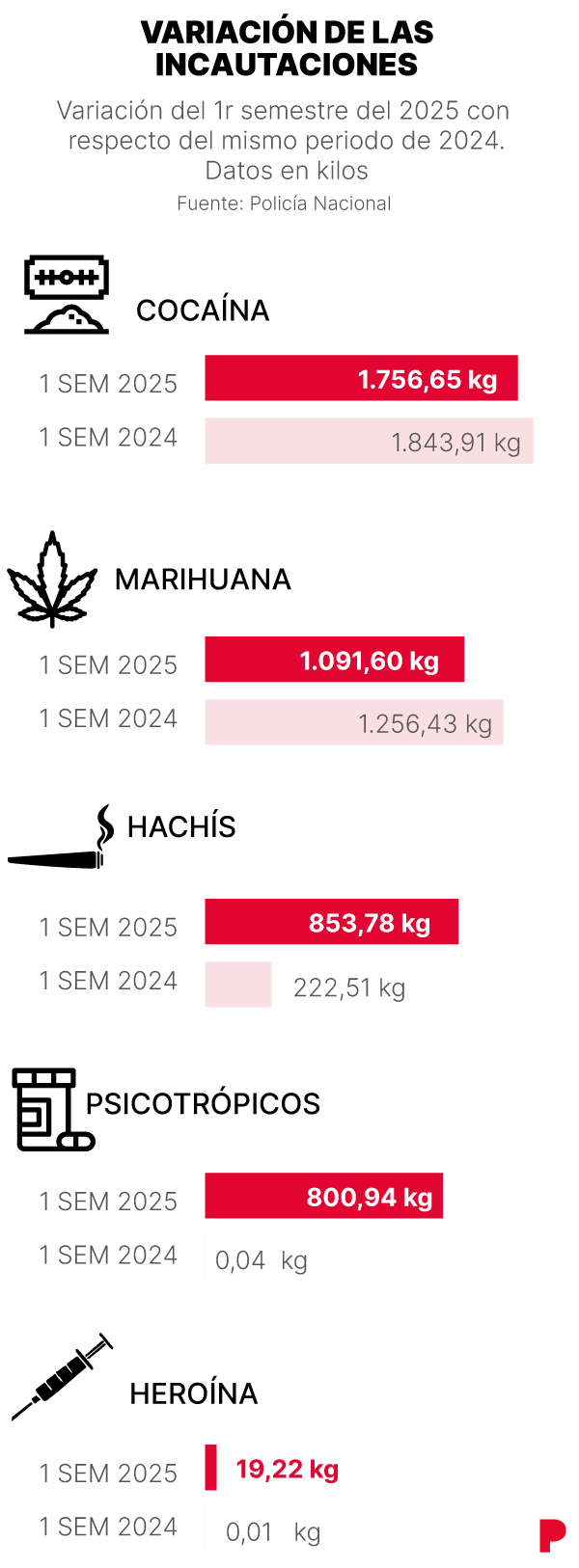 VARIACIÓN DE LAS INCAUTACIONES

Variación del 1r semestre del 2025 con respecto del mismo periodo de 2024. Datos en kilos

Fuente: Policía Nacional

COCAÍNA

1 SEM 2025 1.756,65 kg

1 SEM 2024 1.843,91 kg

MARIHUANA

1 SEM 2025 1.091,60 kg

1 SEM 2024 1.256,43 kg

HACHÍS

1 SEM 2025 853,78 kg

1 SEM 2024 222,51 kg

PSICOTRÓPICOS

1 SEM 2025 800,94 kg

1 SEM 2024 0,04 kg

HEROÍNA

1 SEM 2025 19,22 kg

1 SEM 2024 0,01 kg

P