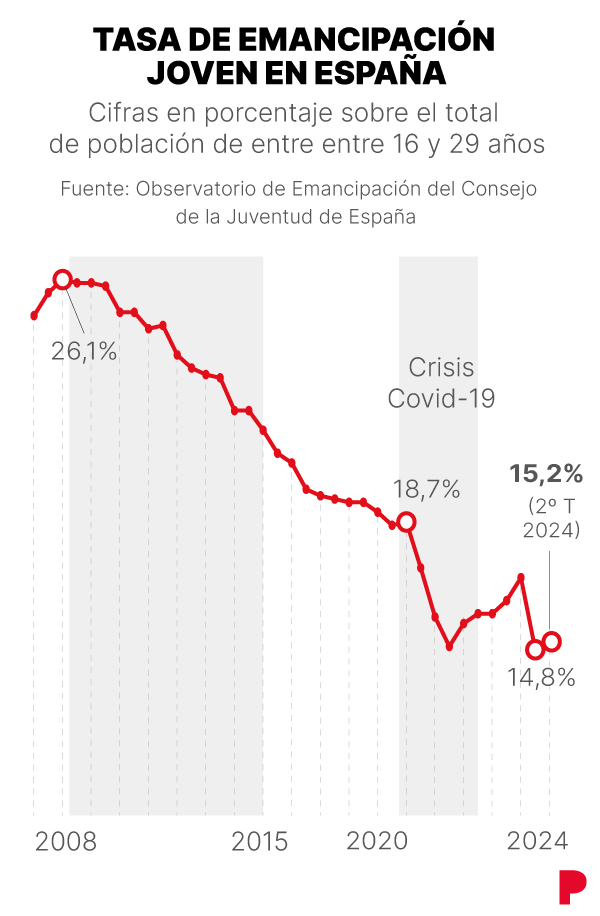 TASA DE EMANCIPACIÓN JOVEN EN ESPAÑA

Cifras en porcentaje sobre el total de población de entre entre 16 y 29 años

Fuente: Observatorio de Emancipación del Consejo de la Juventud de España

26,1%

Crisis Covid-19

18,7%

15,2%
(2º T 2024)

14,8%

2008
2015
2020
2024

P