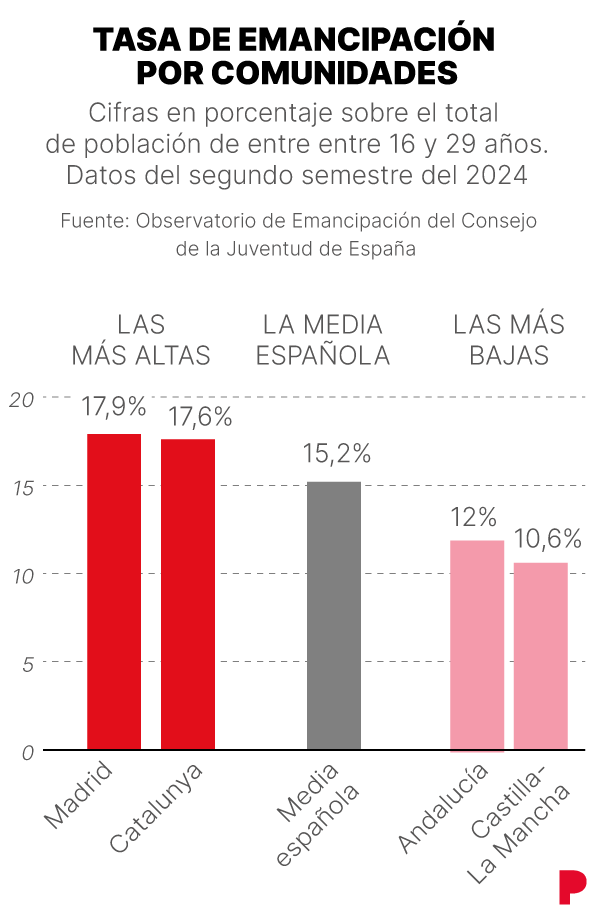 TASA DE EMANCIPACIÓN POR COMUNIDADES

Cifras en porcentaje sobre el total de población de entre entre 16 y 29 años. Datos del segundo semestre del 2024

Fuente: Observatorio de Emancipación del Consejo de la Juventud de España

LAS MÁS ALTAS

LA MEDIA ESPAÑOLA

LAS MÁS BAJAS

20
15
10
5
0

17,9%
17,6%
15,2%
12%
10,6%

Madrid
Catalunya
Media española
Andalucía
Castilla-La Mancha

P