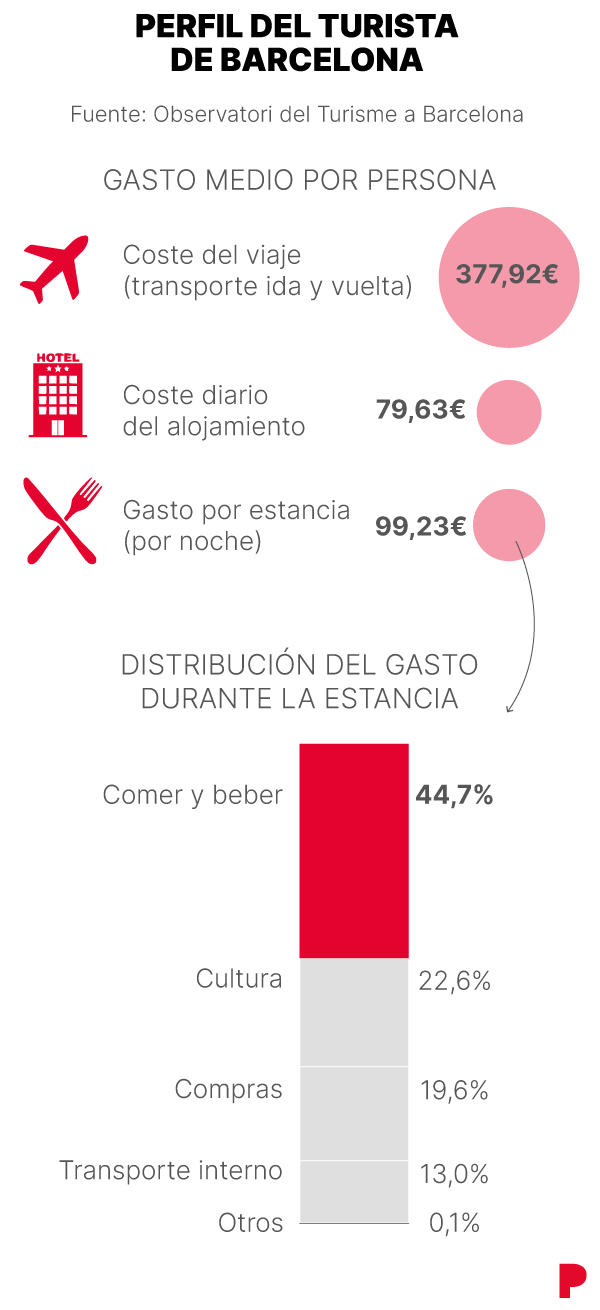 PERFIL DEL TURISTA DE BARCELONA

Fuente: Observatori del Turisme a Barcelona

GASTO MEDIO POR PERSONA

Coste del viaje (transporte ida y vuelta)

377,92€

HOTEL

Coste diario del alojamiento

79,63€

Gasto por estancia (por noche)

99,23€

DISTRIBUCIÓN DEL GASTO DURANTE LA ESTANCIA

Comer y beber 44,7%

Cultura 22,6%

Compras 19,6%

Transporte interno 13,0%

Otros 0,1%

P