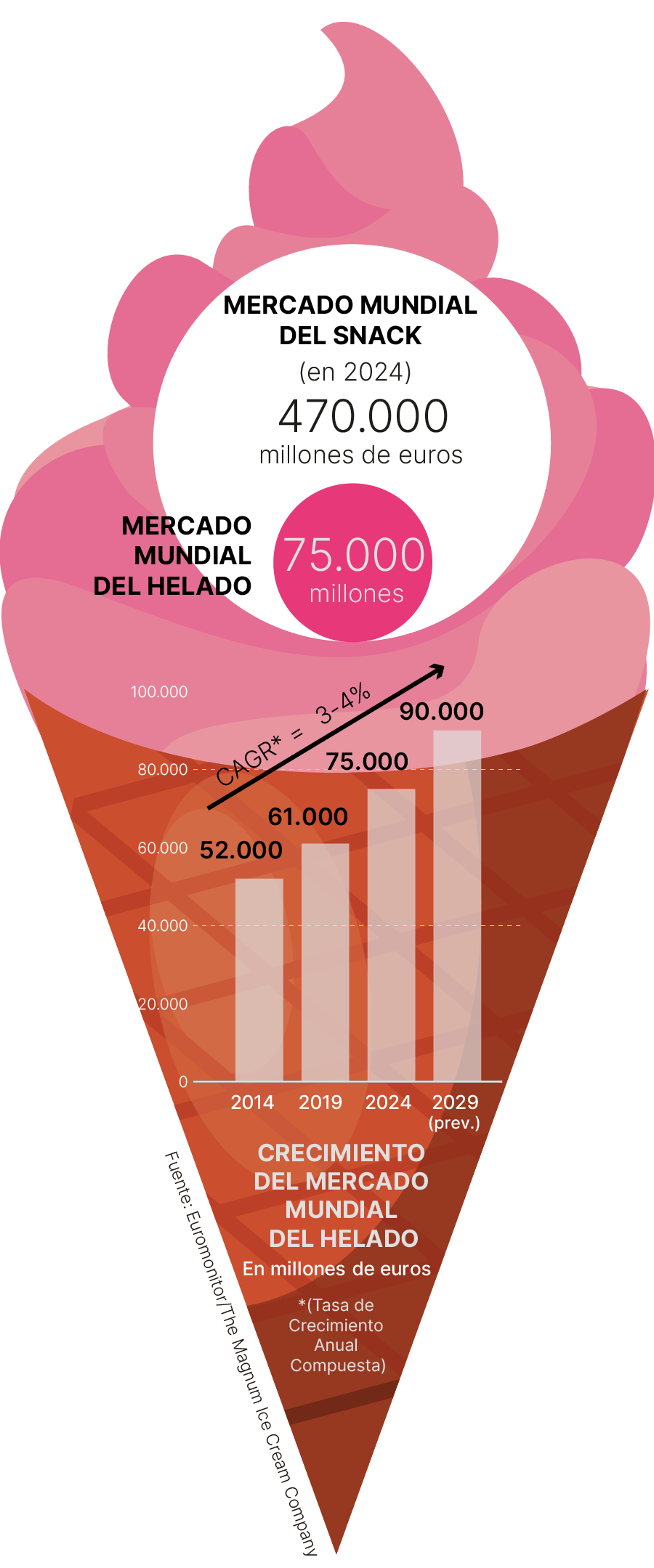 MERCADO MUNDIAL DEL SNACK
(en 2024)
470.000
millones de euros

MERCADO MUNDIAL DEL HELADO

75.000
millones

100.000
80.000
60.000
40.000
20.000
0

CAGR* = 3-4%

52.000
61.000
75.000
90.000

2014
2019
2024
2029 (prev.)

CRECIMIENTO DEL MERCADO MUNDIAL DEL HELADO
En millones de euros

*(Tasa de Crecimiento Anual Compuesta)

Fuente: Euromonitor/The Magnum Ice Cream Company