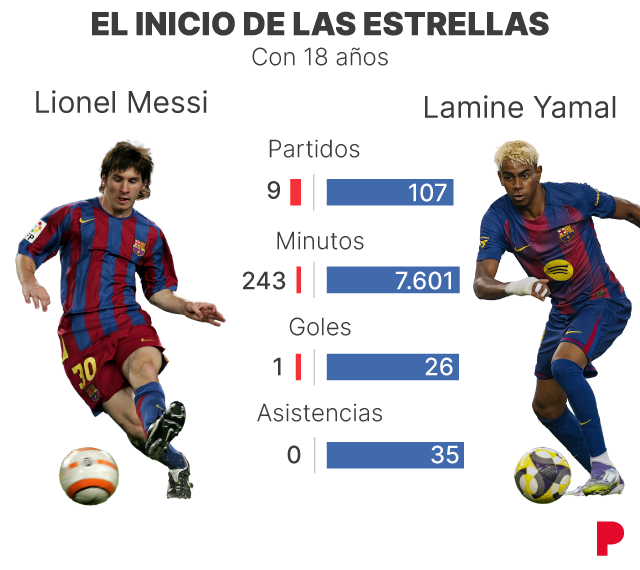 EL INICIO DE LAS ESTRELLAS
Con 18 años

Lionel Messi

Lamine Yamal

Partidos
9 107

Minutos
243 7.601

Goles
1 26

Asistencias
0 35

30

P