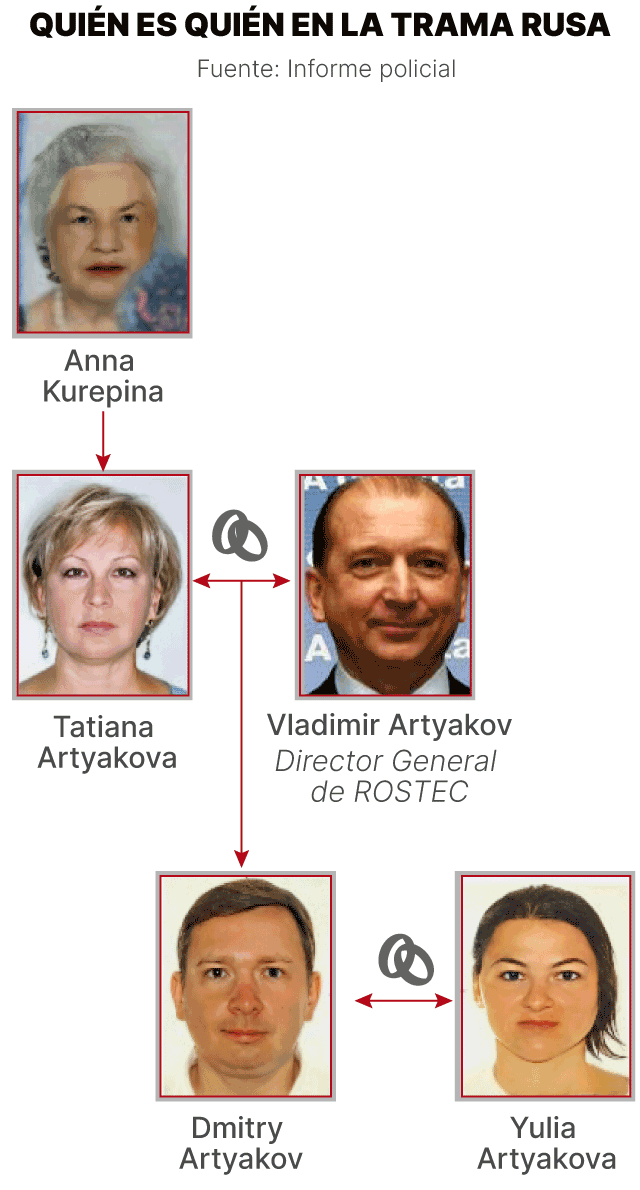 QUIÉN ES QUIÉN EN LA TRAMA RUSA

Fuente: Informe policial

Anna Kurepina

Tatiana Artyakova

Vladimir Artyakov
Director General de ROSTEC

Dmitry Artyakov

Yulia Artyakova