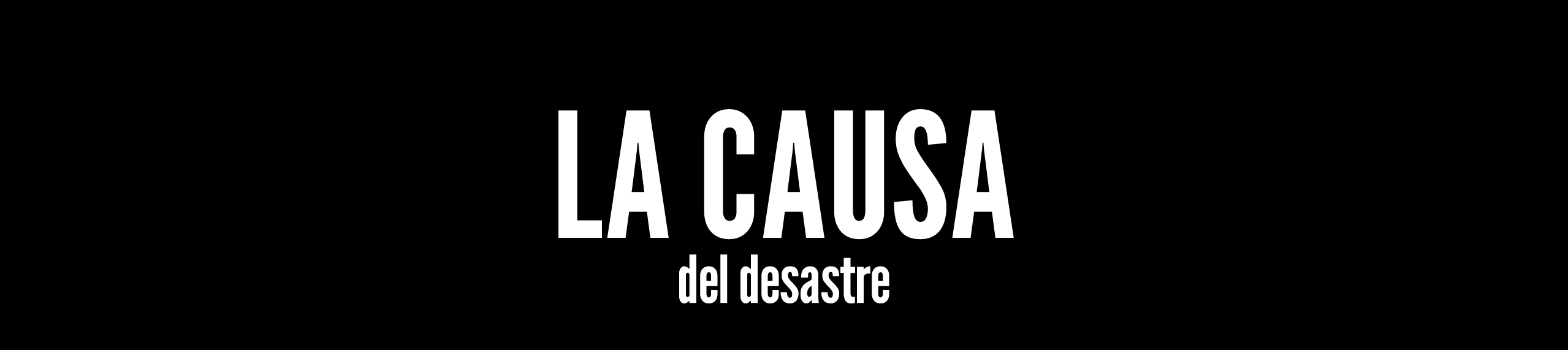 LA CAUSA
del desastre