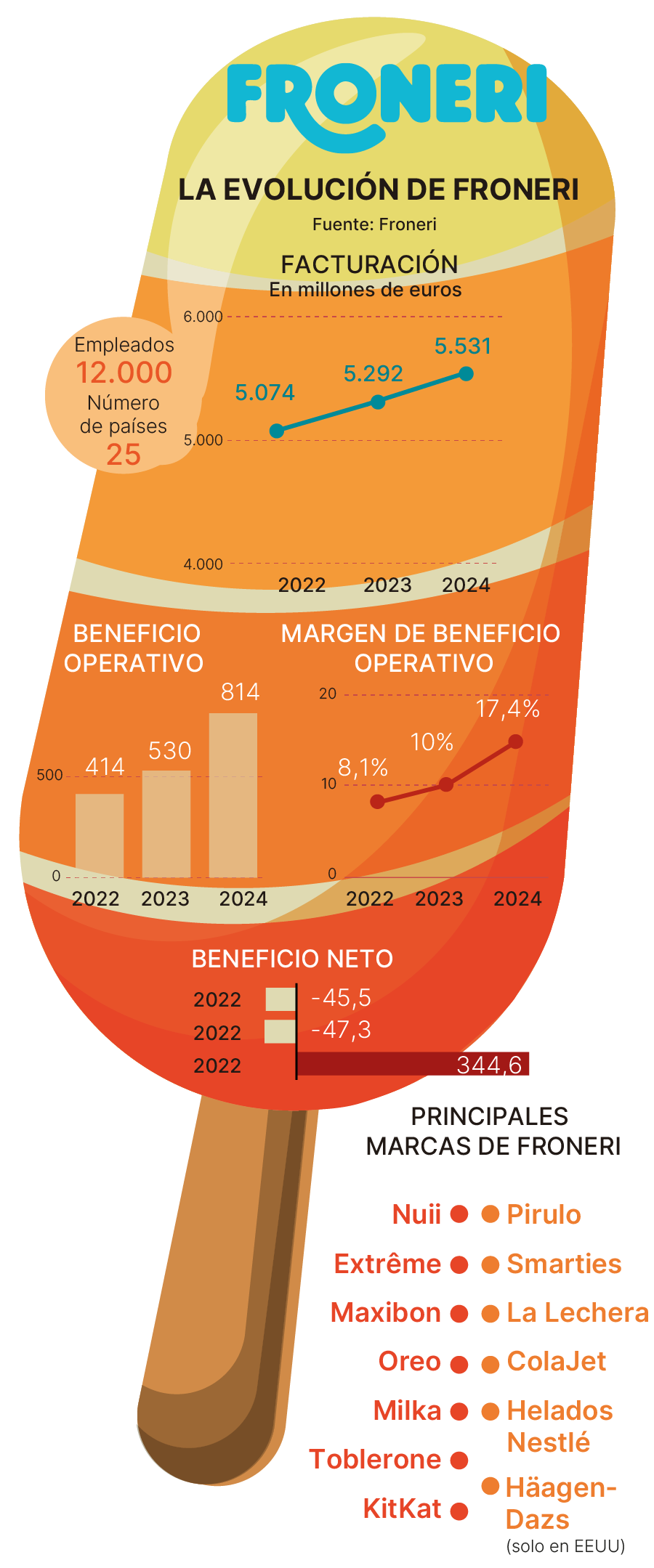 FRONERI

LA EVOLUCIÓN DE FRONERI

Fuente: Froneri

FACTURACIÓN
En millones de euros

Empleados
12.000
Número de países
25

6.000
5.000
4.000

5.074
5.292
5.531

2022 2023 2024

BENEFICIO OPERATIVO

500
0

414
530
814

2022 2023 2024

MARGEN DE BENEFICIO OPERATIVO

20
10
0

8,1%
10%
17,4%

2022 2023 2024

BENEFICIO NETO

2022 -45,5
2022 -47,3
2022 344,6

PRINCIPALES MARCAS DE FRONERI

Nuii
Extrême
Maxibon
Oreo
Milka
Toblerone
KitKat

Pirulo
Smarties
La Lechera
ColaJet
Helados Nestlé
Häagen-Dazs
(solo en EEUU)