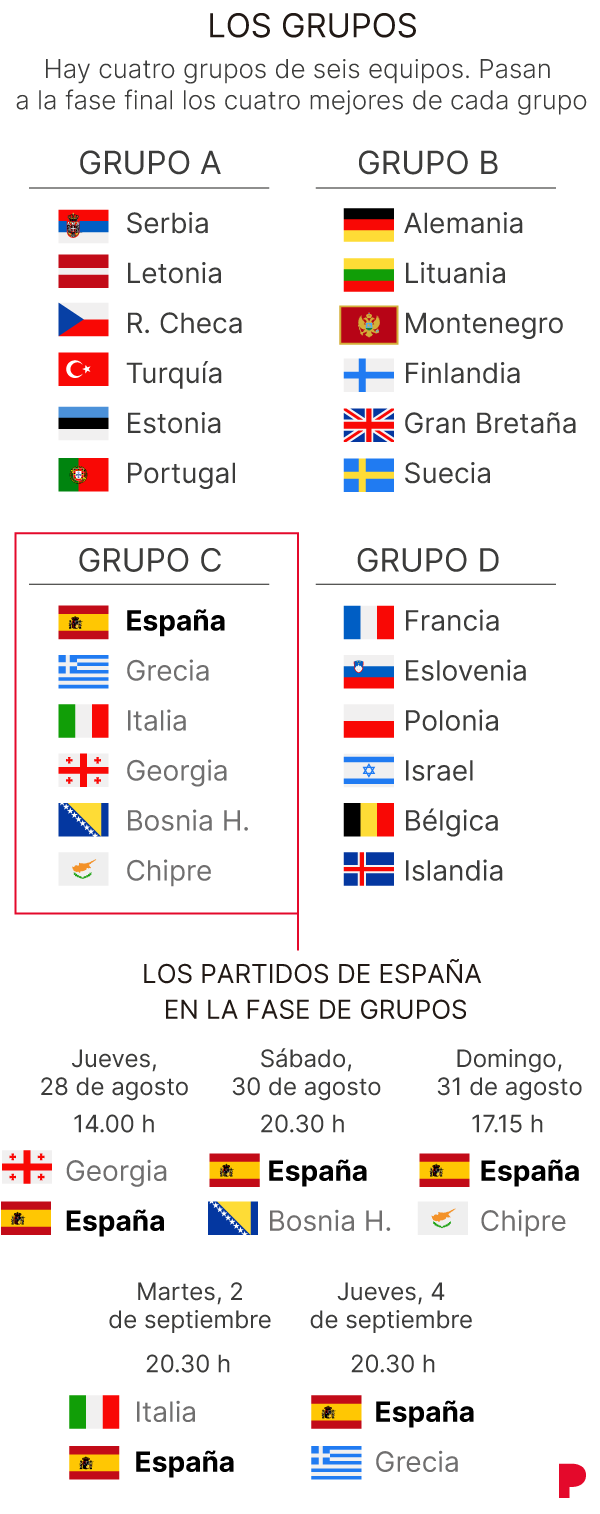 LOS GRUPOS

Hay cuatro grupos de seis equipos. Pasan a la fase final los cuatro mejores de cada grupo

GRUPO A

Serbia
Letonia
R. Checa
Turquía
Estonia
Portugal

GRUPO B

Alemania
Lituania
Montenegro
Finlandia
Gran Bretaña
Suecia

GRUPO C

España
Grecia
Italia
Georgia
Bosnia H.
Chipre

GRUPO D

Francia
Eslovenia
Polonia
Israel
Bélgica
Islandia

LOS PARTIDOS DE ESPAÑA EN LA FASE DE GRUPOS

Jueves, 28 de agosto
14.00 h
Georgia
España

Sábado, 30 de agosto
20.30 h
España
Bosnia H.

Domingo, 31 de agosto
17.15 h
España
Chipre

Martes, 2 de septiembre
20.30 h
Italia
España

Jueves, 4 de septiembre
20.30 h
España
Grecia