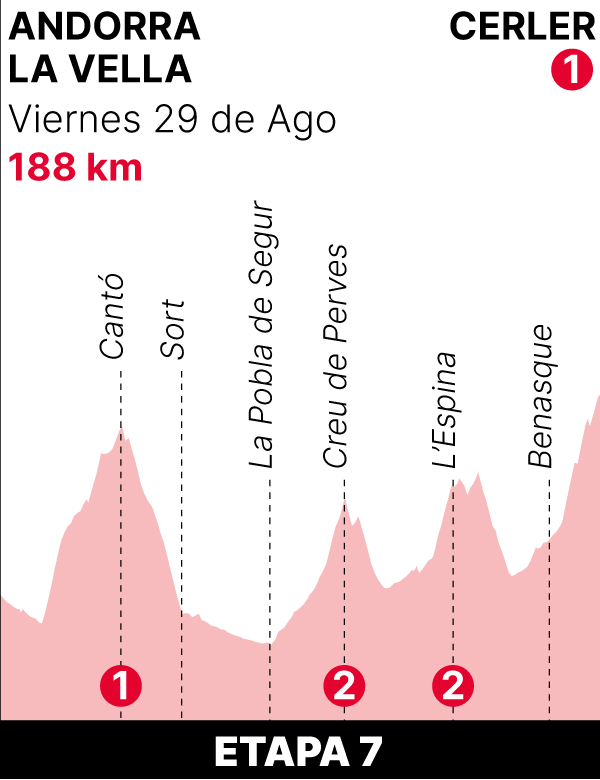 ANDORRA LA VELLA

CERLER
1

Viernes 29 de Ago
188 km

Cantó
Sort
La Pobla de Segur
Creu de Perves
L'Espina
Benasque

1
2
2

ETAPA 7