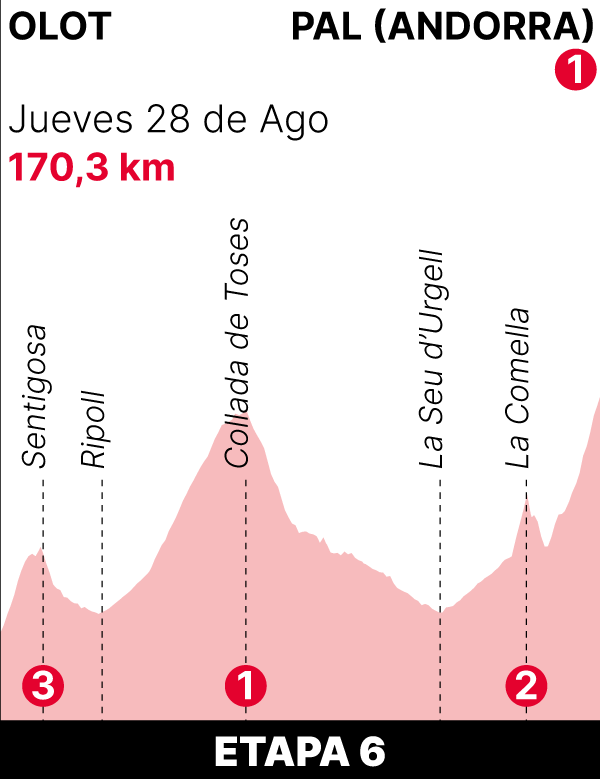 OLOT

PAL (ANDORRA)

1

Jueves 28 de Ago
170,3 km

Sentigosa
Ripoll
Collada de Toses
La Seu d'Urgell
La Comella

3
1
2

ETAPA 6