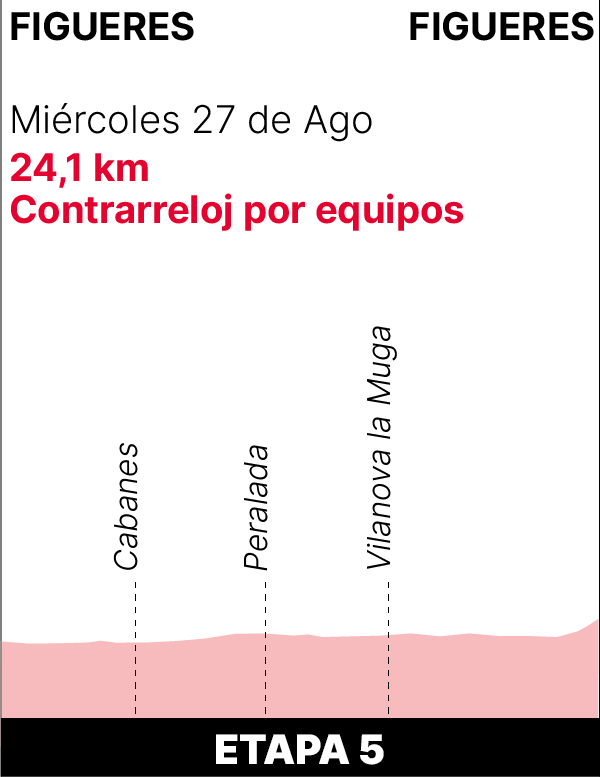 FIGUERES FIGUERES

Miércoles 27 de Ago
24,1 km
Contrarreloj por equipos

Cabanes
Peralada
Vilanova la Muga

ETAPA 5