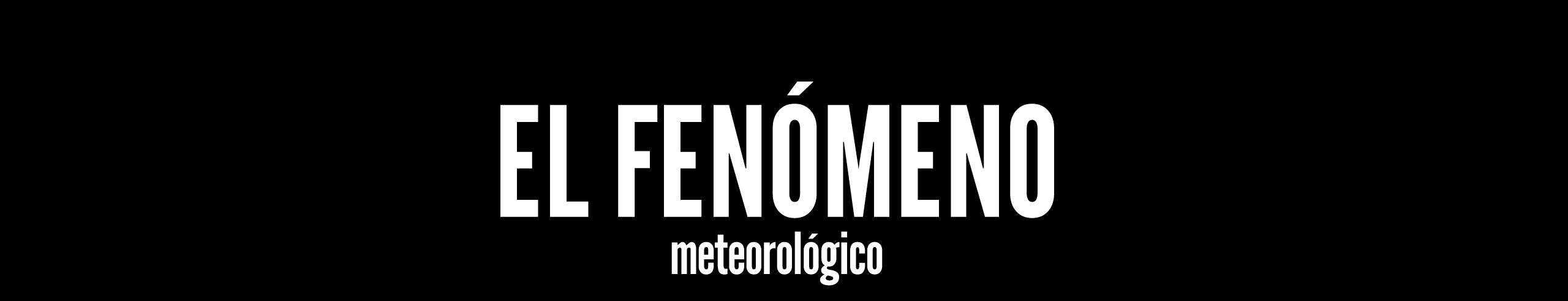 EL FENÓMENO
meteorológico