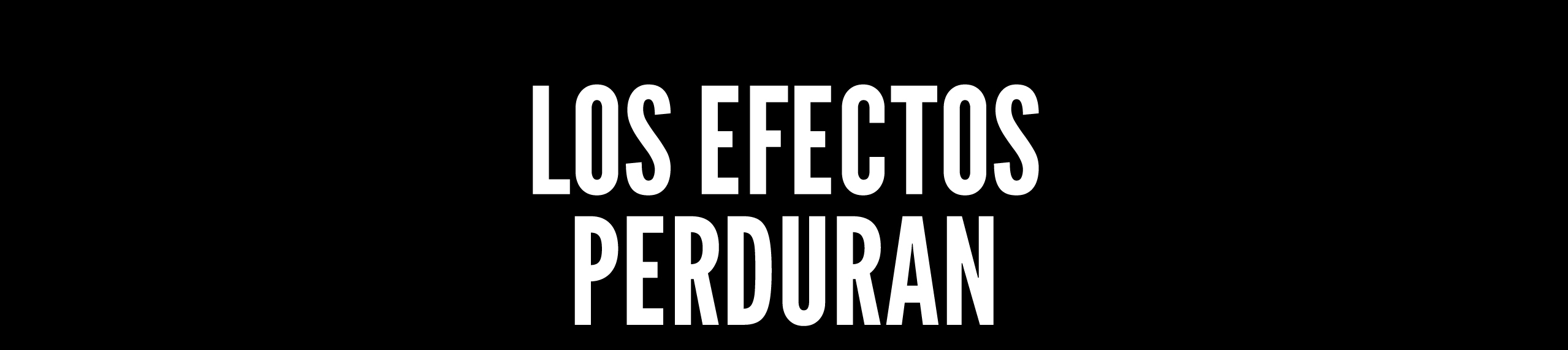 LOS EFECTOS PERDURAN