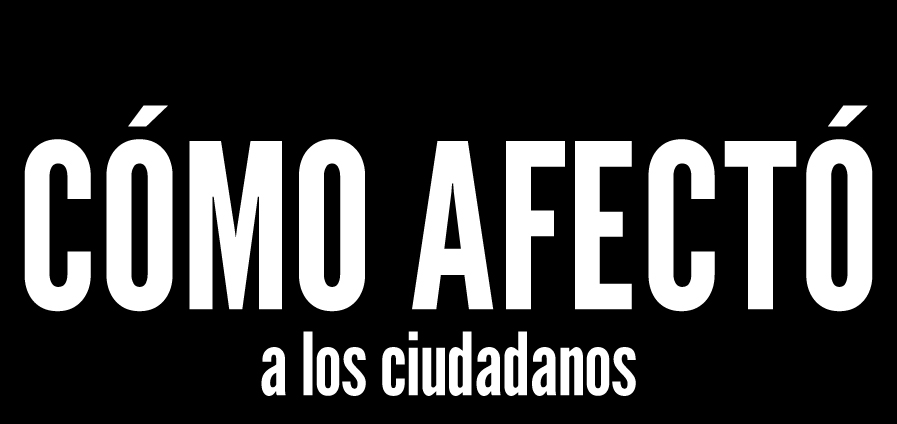 CÓMO AFECTÓ
a los ciudadanos