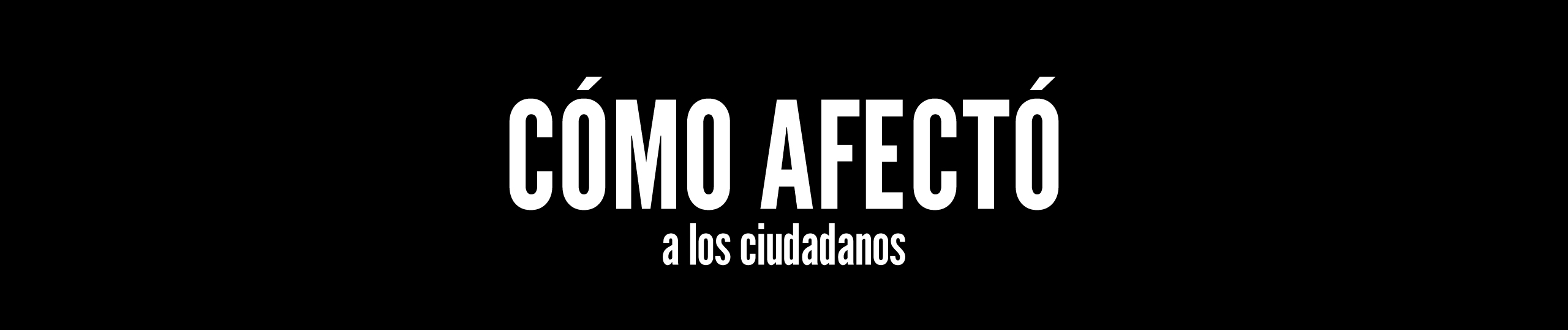 CÓMO AFECTÓ
a los ciudadanos