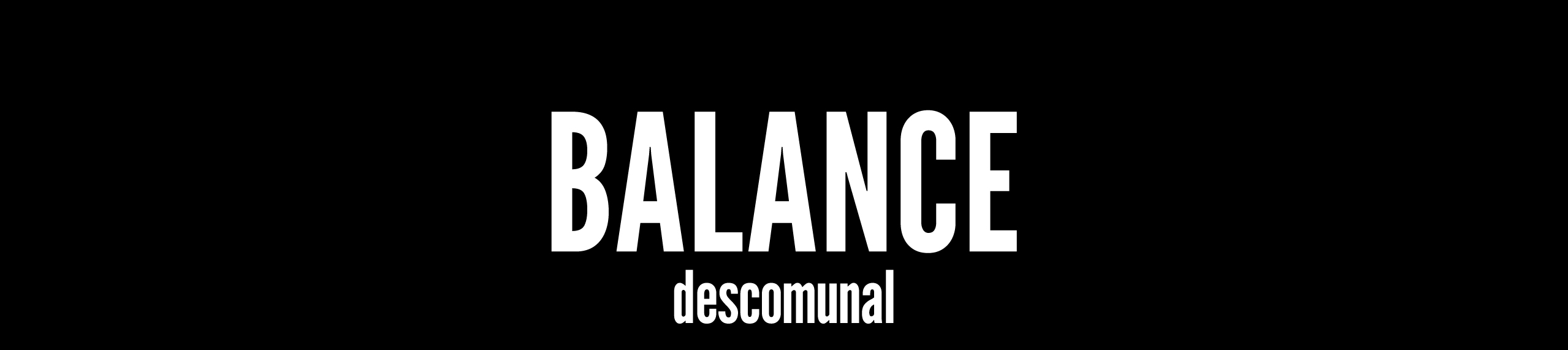 BALANCE
descomunal