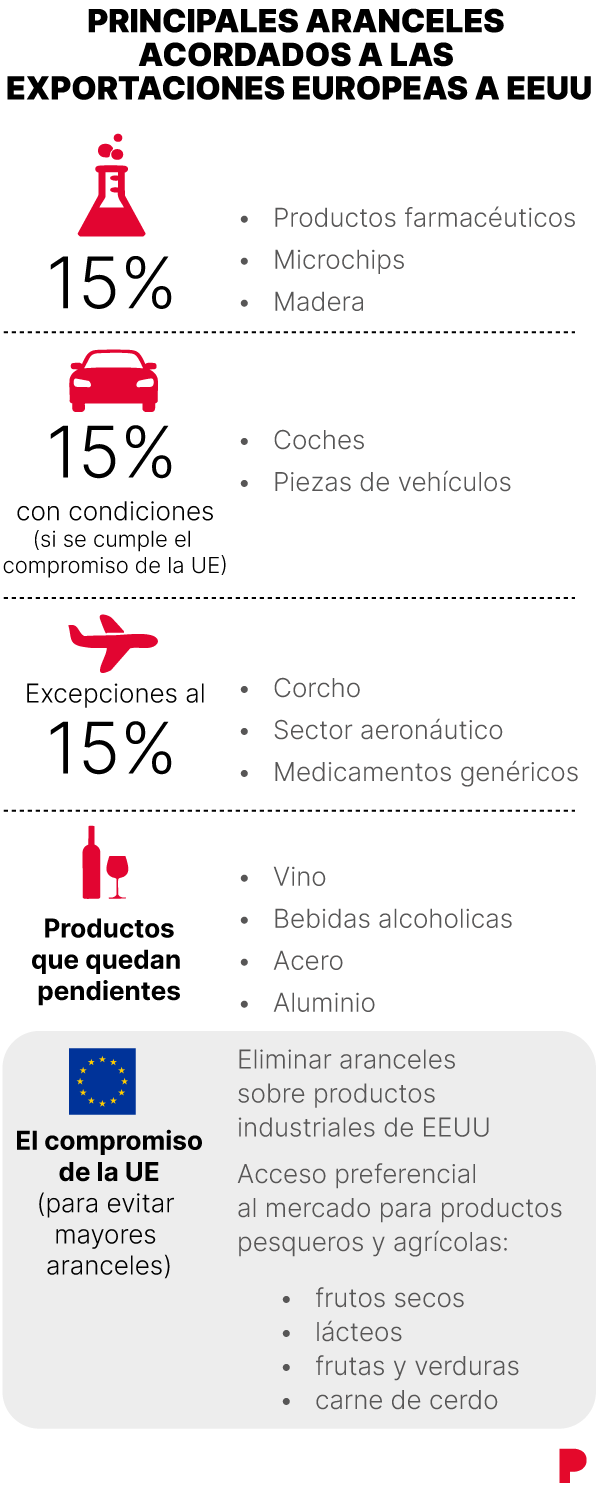 PRINCIPALES ARANCELES ACORDADOS A LAS EXPORTACIONES EUROPEAS A EEUU

15%

- Productos farmacéuticos
- Microchips
- Madera

15%
con condiciones
(si se cumple el compromiso de la UE)

- Coches
- Piezas de vehículos

Excepciones al
15%

- Corcho
- Sector aeronáutico
- Medicamentos genéricos

Productos que quedan pendientes

- Vino
- Bebidas alcoholicas
- Acero
- Aluminio

El compromiso de la UE
(para evitar mayores aranceles)

Eliminar aranceles sobre productos industriales de EEUU

Acceso preferencial al mercado para productos pesqueros y agrícolas:

- frutos secos
- lácteos
- frutas y verduras
- carne de cerdo

P