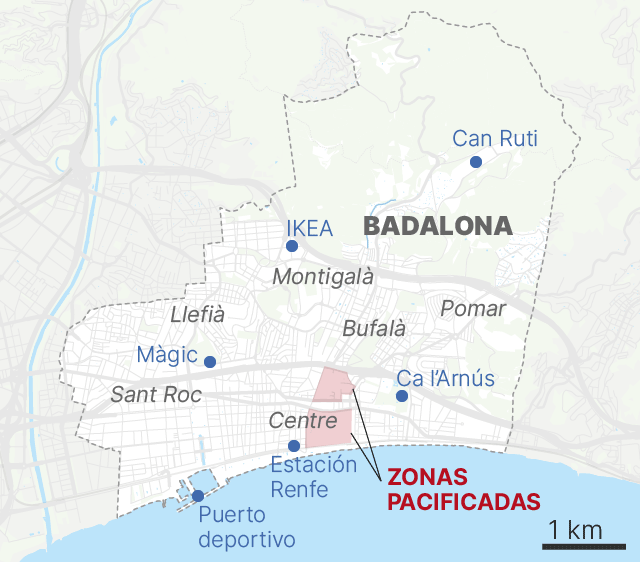 Can Ruti

IKEA

BADALONA

Montigalà

Llefià

Pomar

Bufalà

Màgic

Ca l'Arnús

Sant Roc

Centre

Estación Renfe

ZONAS PACIFICADAS

Puerto deportivo

1 km