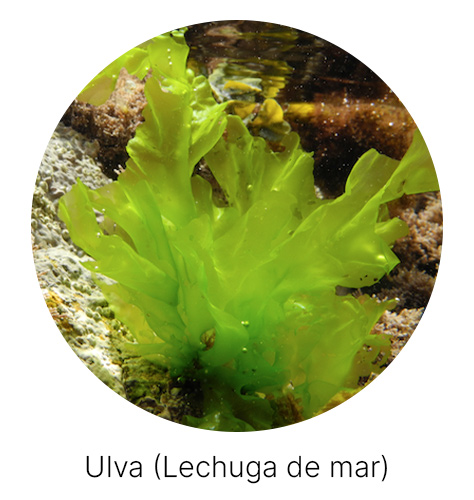 Ulva (Lechuga de mar)