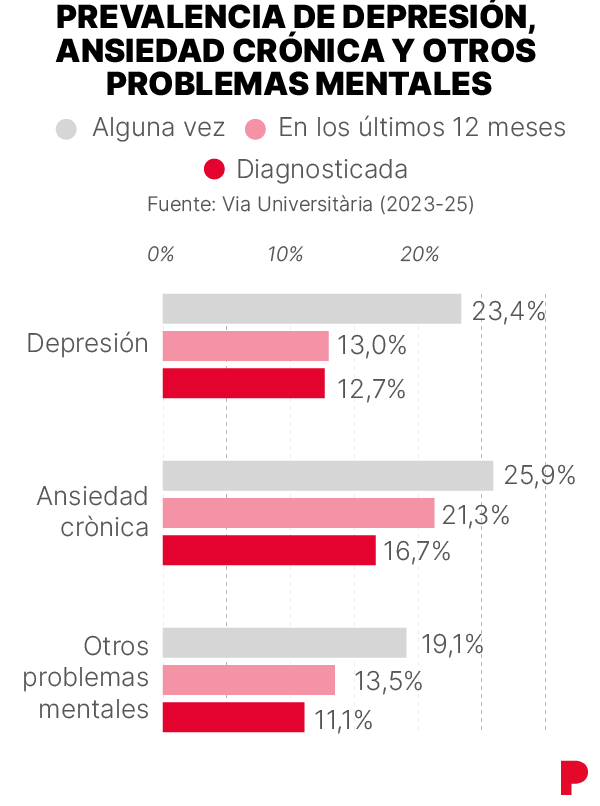 PREVALENCIA DE DEPRESIÓN, ANSIEDAD CRÓNICA Y OTROS PROBLEMAS MENTALES

Alguna vez
En los últimos 12 meses
Diagnosticada

Fuente: Via Universitària (2023-25)

0%
10%
20%

Depresión
23,4%
13,0%
12,7%

Ansiedad crònica
25,9%
21,3%
16,7%

Otros problemas mentales
19,1%
13,5%
11,1%

P