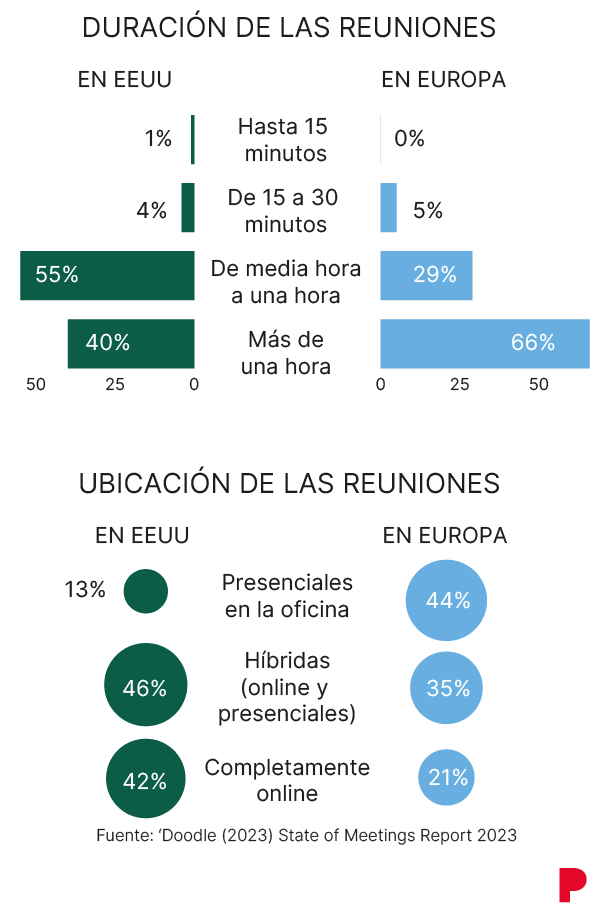 DURACIÓN DE LAS REUNIONES

EN EEUU

EN EUROPA

1% Hasta 15 minutos 0%

4% De 15 a 30 minutos 5%

55% De media hora a una hora 29%

40% Más de una hora 66%

50 25 0

0 25 50

UBICACIÓN DE LAS REUNIONES

EN EEUU

EN EUROPA

13% Presenciales en la oficina 44%

46% Híbridas (online y presenciales) 35%

42% Completamente online 21%

Fuente: 'Doodle (2023) State of Meetings Report 2023

P