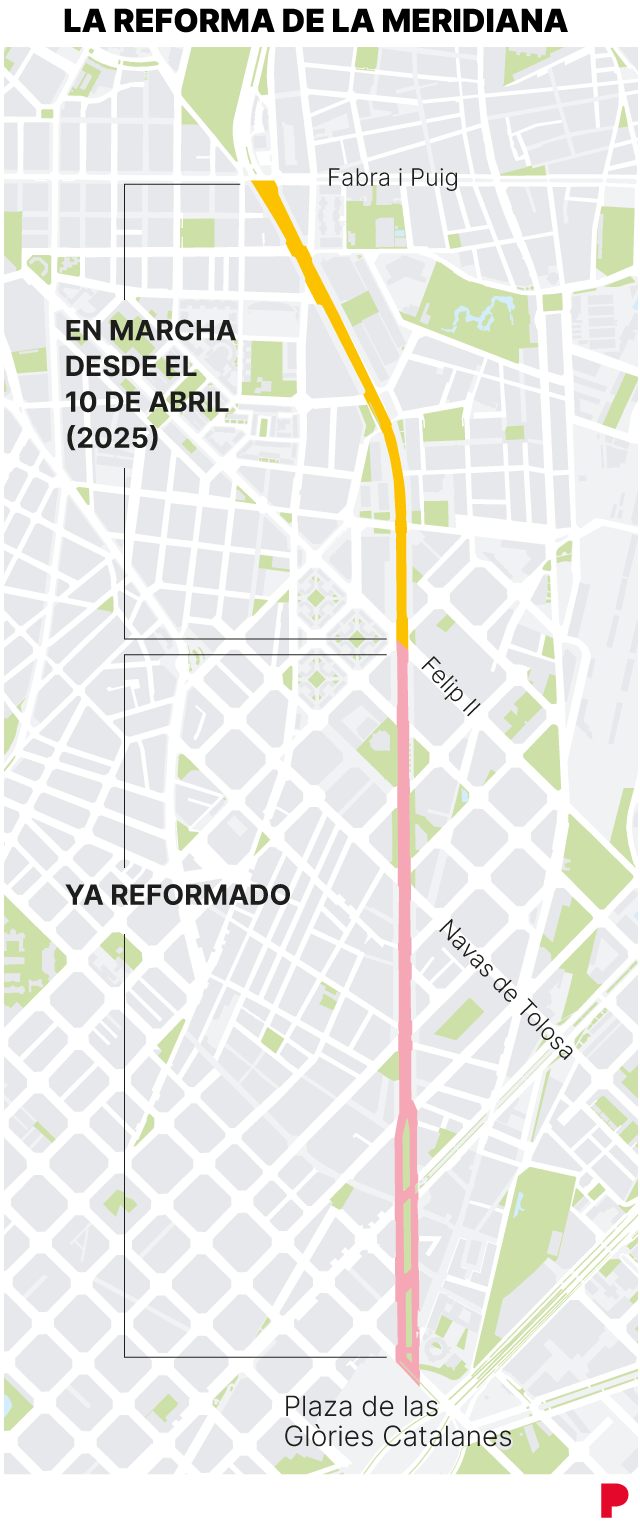 LA REFORMA DE LA MERIDIANA

Fabra i Puig

EN MARCHA DESDE EL 10 DE ABRIL (2025)

Felip II

YA REFORMADO

Navas de Tolosa

Plaza de las Glòries Catalanes

P