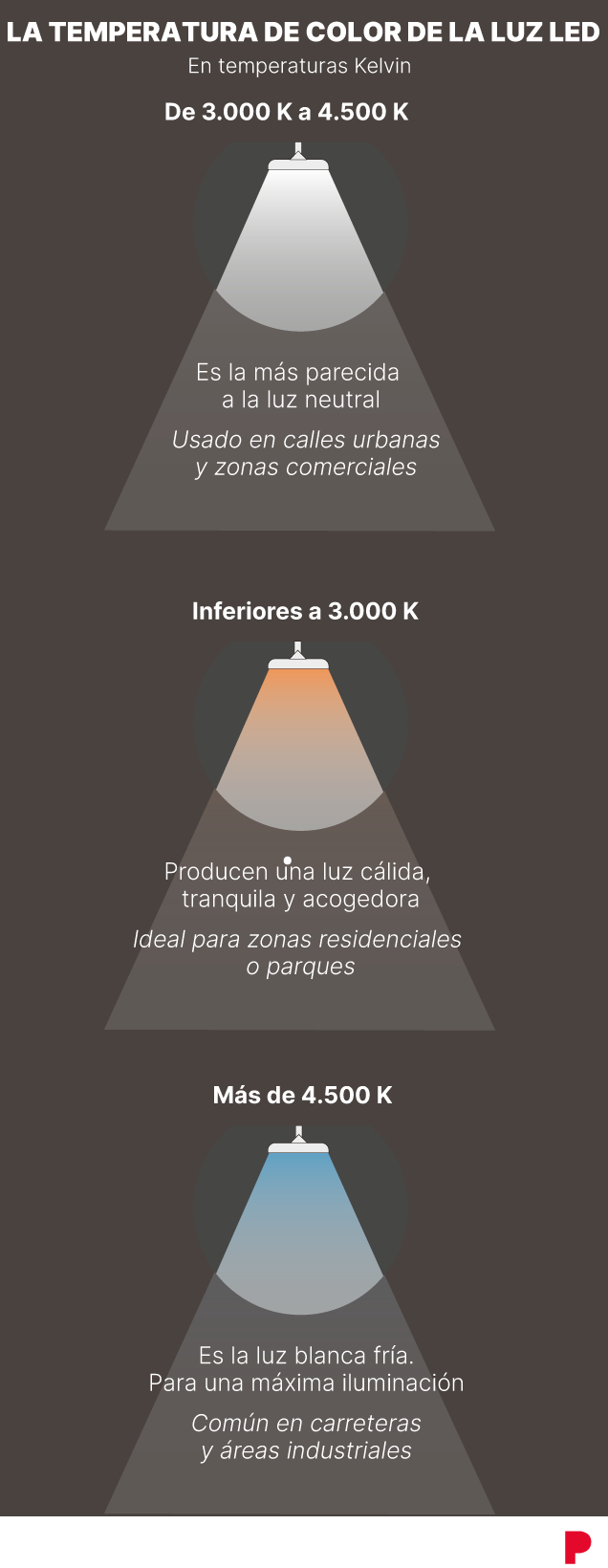 LA TEMPERATURA DE COLOR DE LA LUZ LED
En temperaturas Kelvin

De 3.000 K a 4.500 K

Es la más parecida a la luz neutral

Usado en calles urbanas y zonas comerciales

Inferiores a 3.000 K

Producen una luz cálida, tranquila y acogedora

Ideal para zonas residenciales o parques

Más de 4.500 K

Es la luz blanca fría. Para una máxima iluminación

Común en carreteras y áreas industriales

P