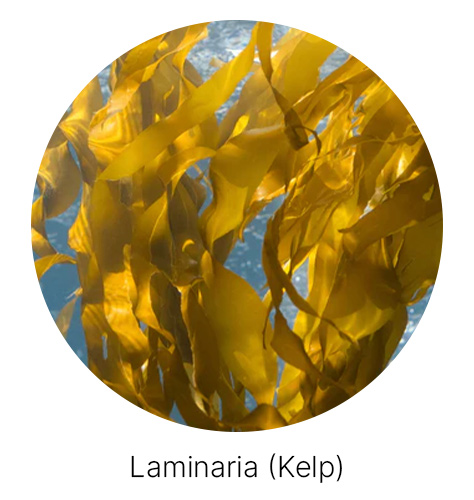 Laminaria (Kelp)